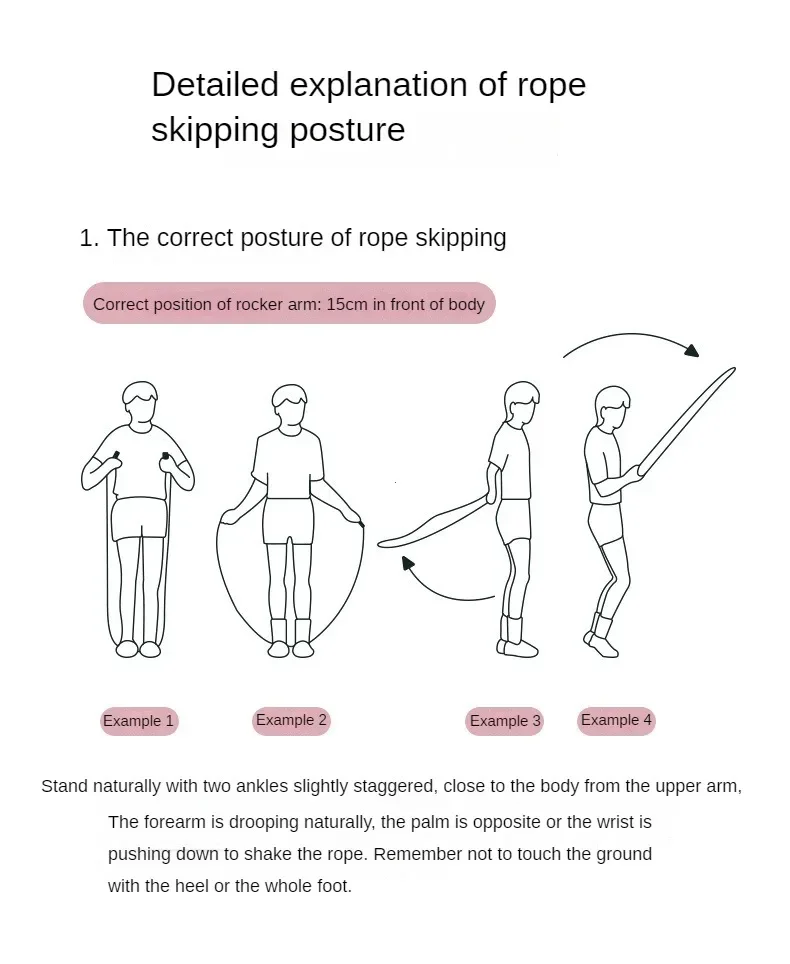 Detailed explanation of rope skipping posture

1. The correct posture of rope skipping

Correct position of rocker arm: 15cm in front of body

Example 1

Example 2

Example 3

Example 4

Stand naturally with two ankles slightly staggered, close to the body from the upper arm,

The forearm is drooping naturally, the palm is opposite or the wrist is pushing down to shake the rope. Remember not to touch the ground with the heel or the whole foot.