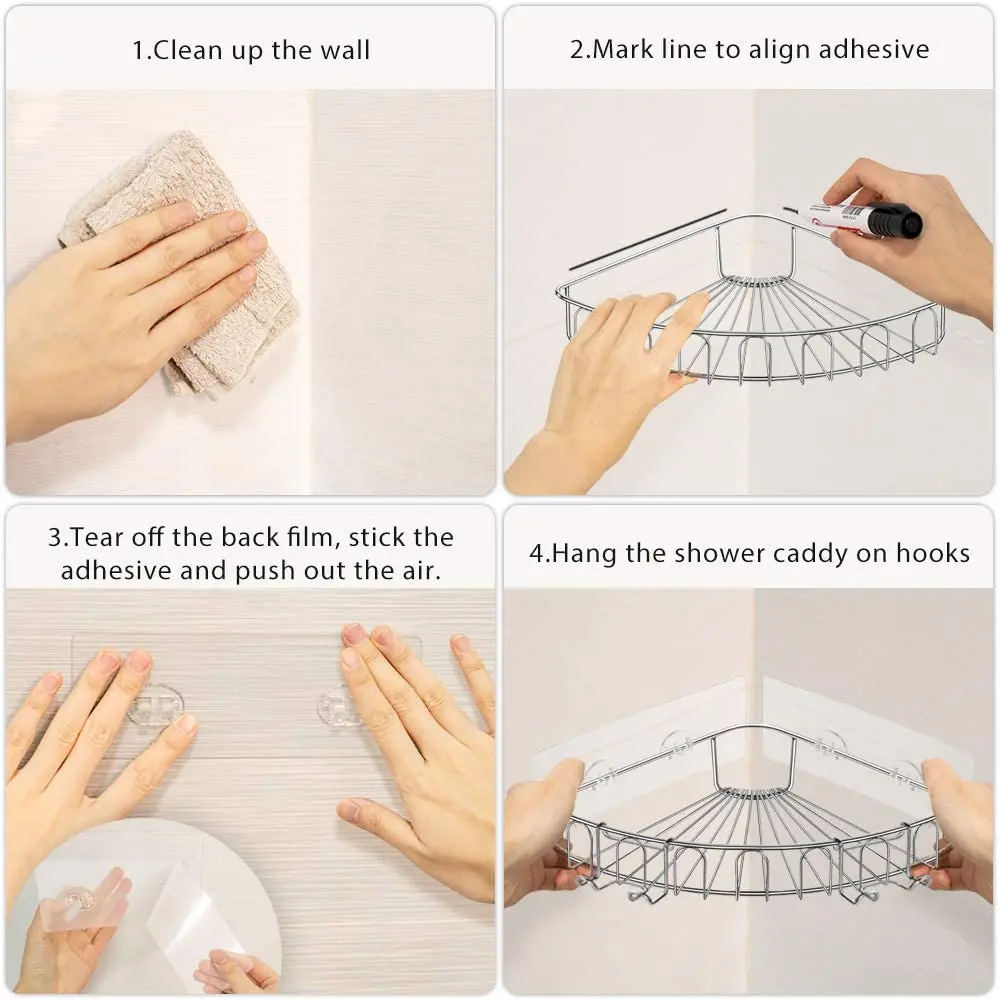 1.Clean up the wall

2.Mark line to align adhesive

3.Tear off the back film, stick the adhesive and push out the air.

4.Hang the shower caddy on hooks