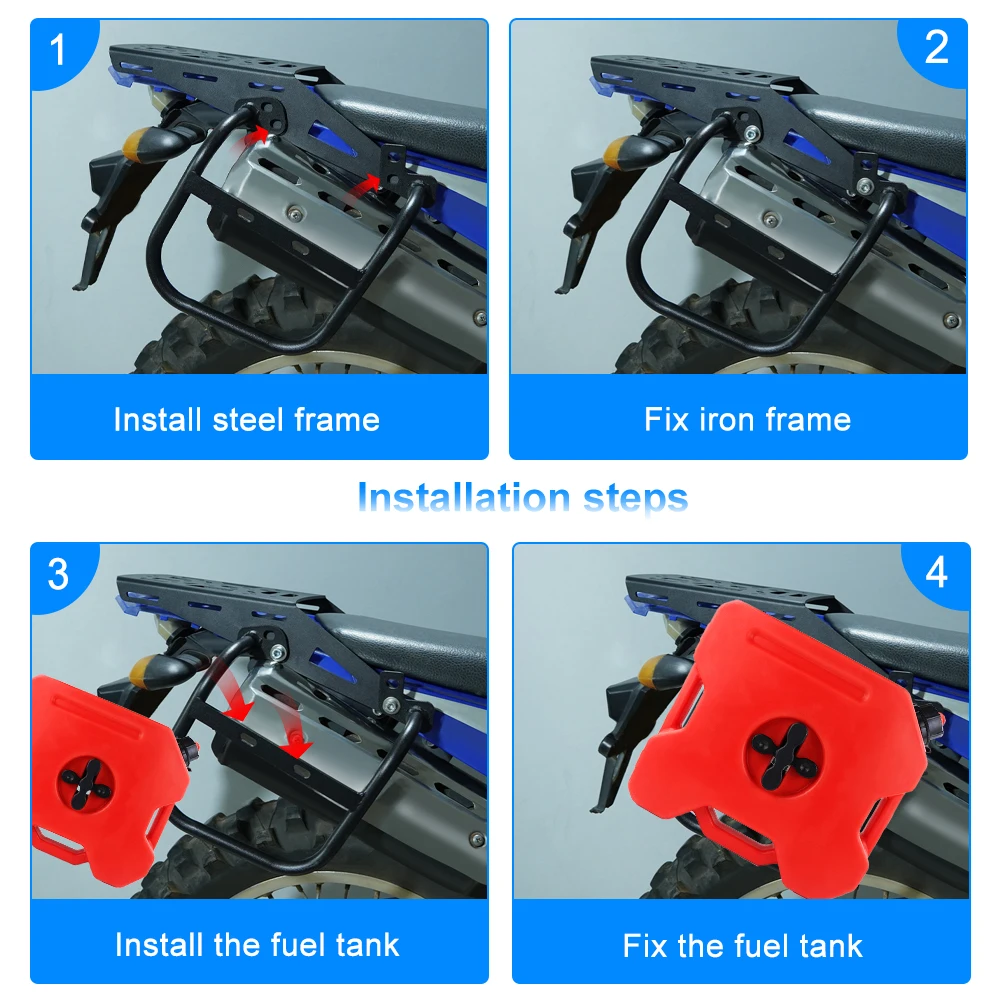 1

Install steel frame

2

Fix iron frame

Installation steps

3

Install the fuel tank

4

Fix the fuel tank