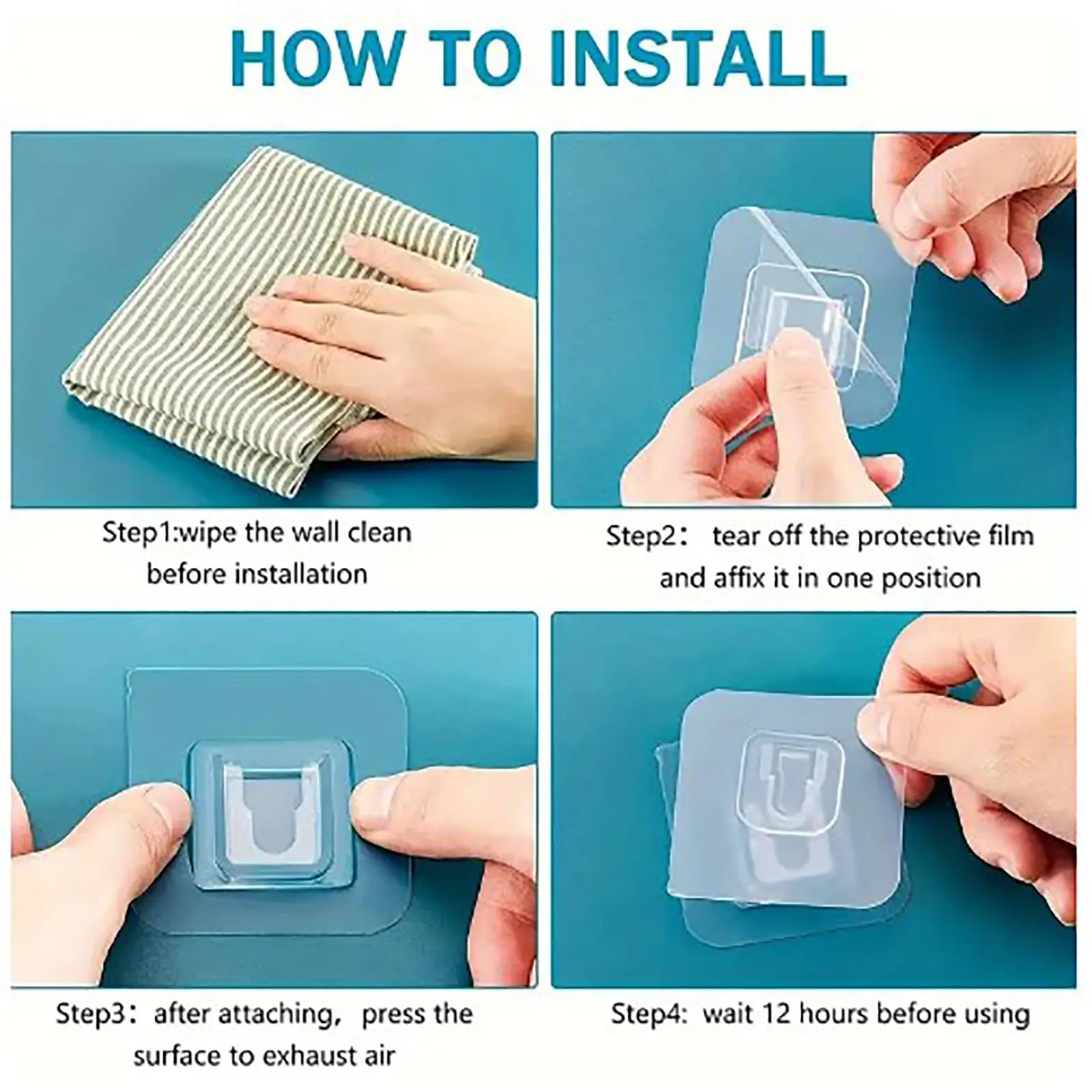 HOW TO INSTALL

Step1:wipe the wall clean before installation

Step2： tear off the protective film and affix it in one position

Step3：after attaching，press the surface to exhaust air

Step4: wait 12 hours before using