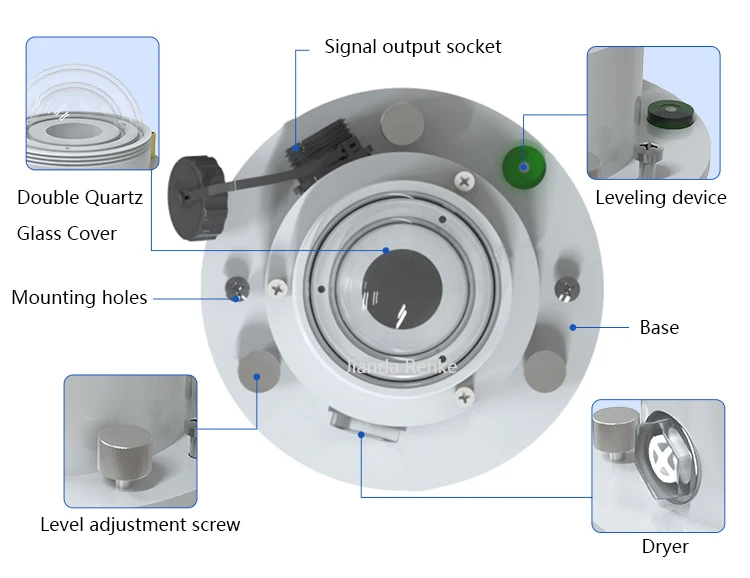 Signal output socket

Double Quartz

Glass Cover

Leveling device

Mounting holes

Base

Jianda Renke

Level adjustment screw

Dryer