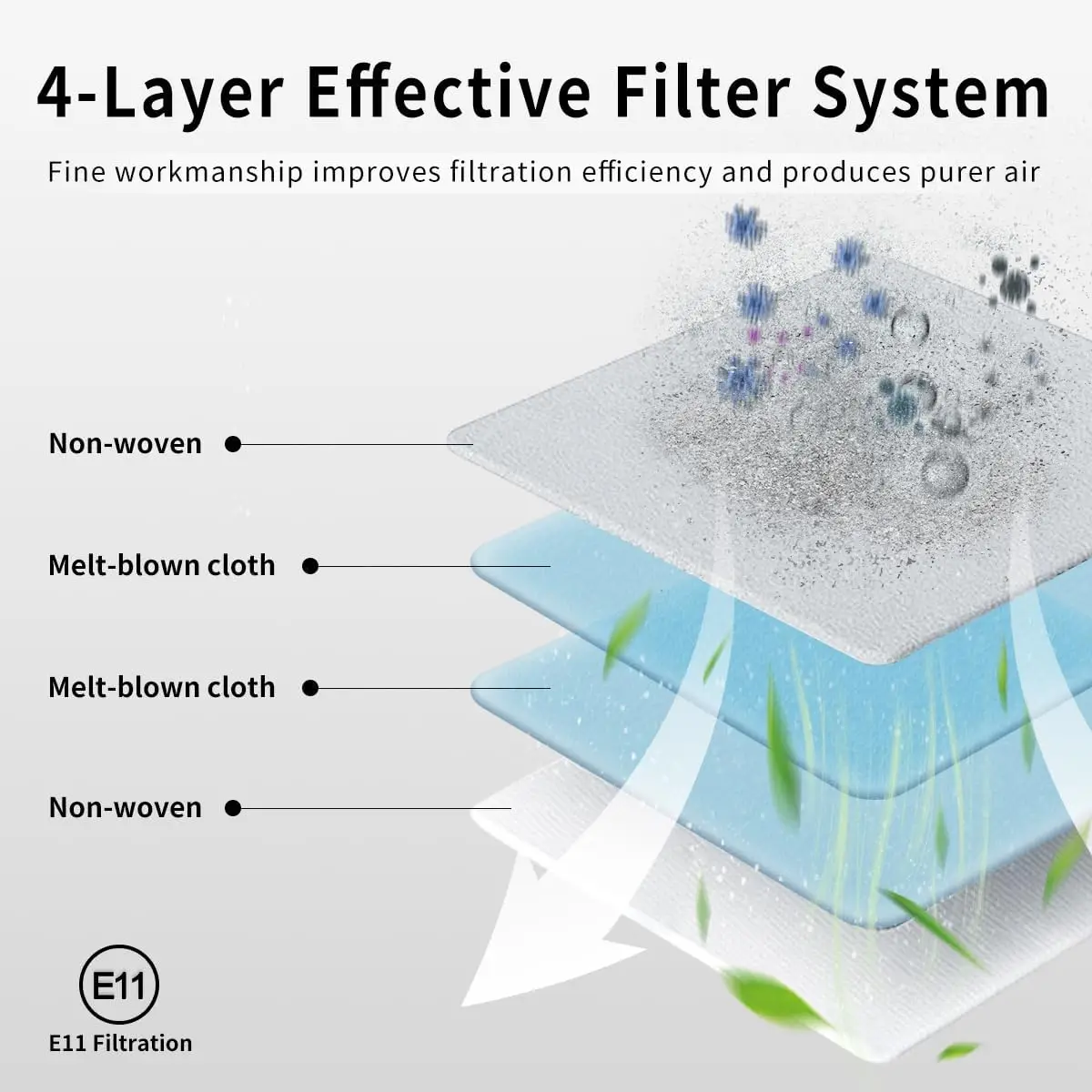 4-Layer Effective Filter System

Fine workmanship improves filtration efficiency and produces purer air

Non-woven

Melt-blown cloth

Melt-blown cloth

Non-woven

E11

E11 Filtration