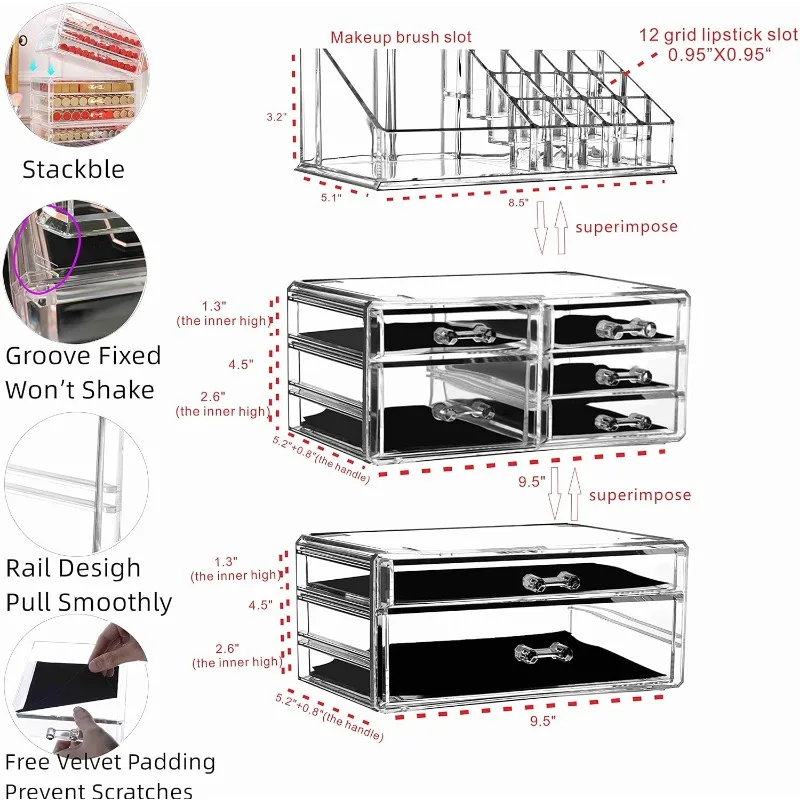 Stackble

Groove Fixed
Won't Shake

Rail Desigh
Pull Smoothly

Free Velvet Padding
Prevent Scratches

Makeup brush slot

12 grid lipstick slot
0.95"X0.95"

3.2"

5.1"

8.5"

superimpose

1.3"
(the inner high)

4.5"

2.6"
(the inner high)

5.2"+0.8"(the handle)

9.5"

superimpose

1.3"
(the inner high)

4.5"

2.6"
(the inner high)

5.2"+0.8"(the handle)

9.5"