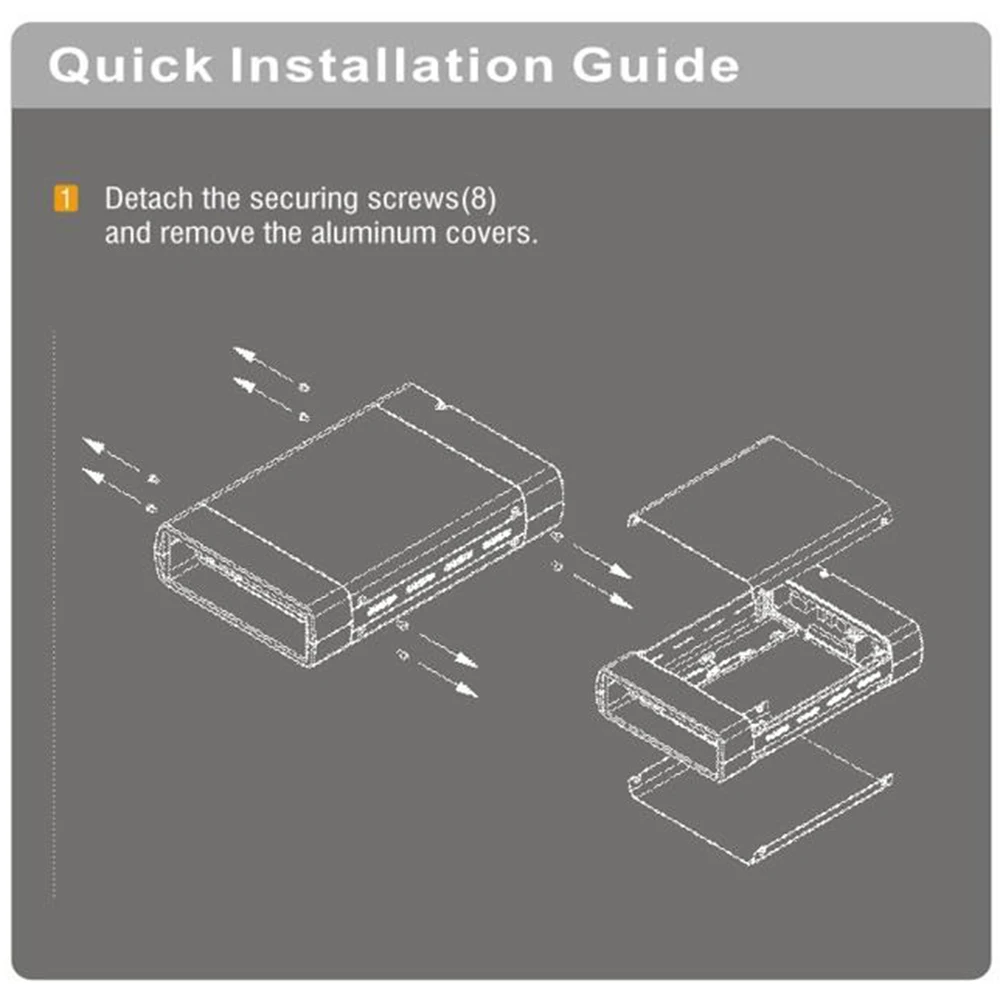 Quick Installation Guide

1 Detach the securing screws(8) and remove the aluminum covers.