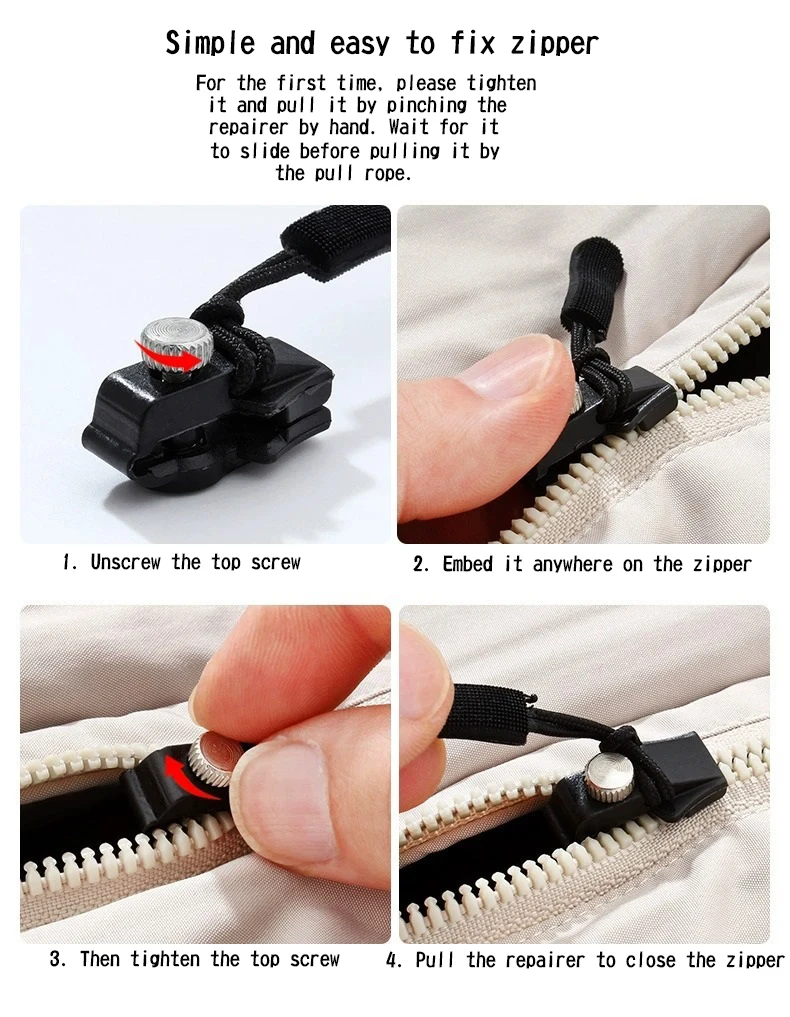 Simple and easy to fix zipper

For the first time, please tighten it and pull it by pinching the repairer by hand. Wait for it to slide before pulling it by the pull rope.

1. Unscrew the top screw

2. Embed it anywhere on the zipper

3. Then tighten the top screw

4. Pull the repairer to close the zipper