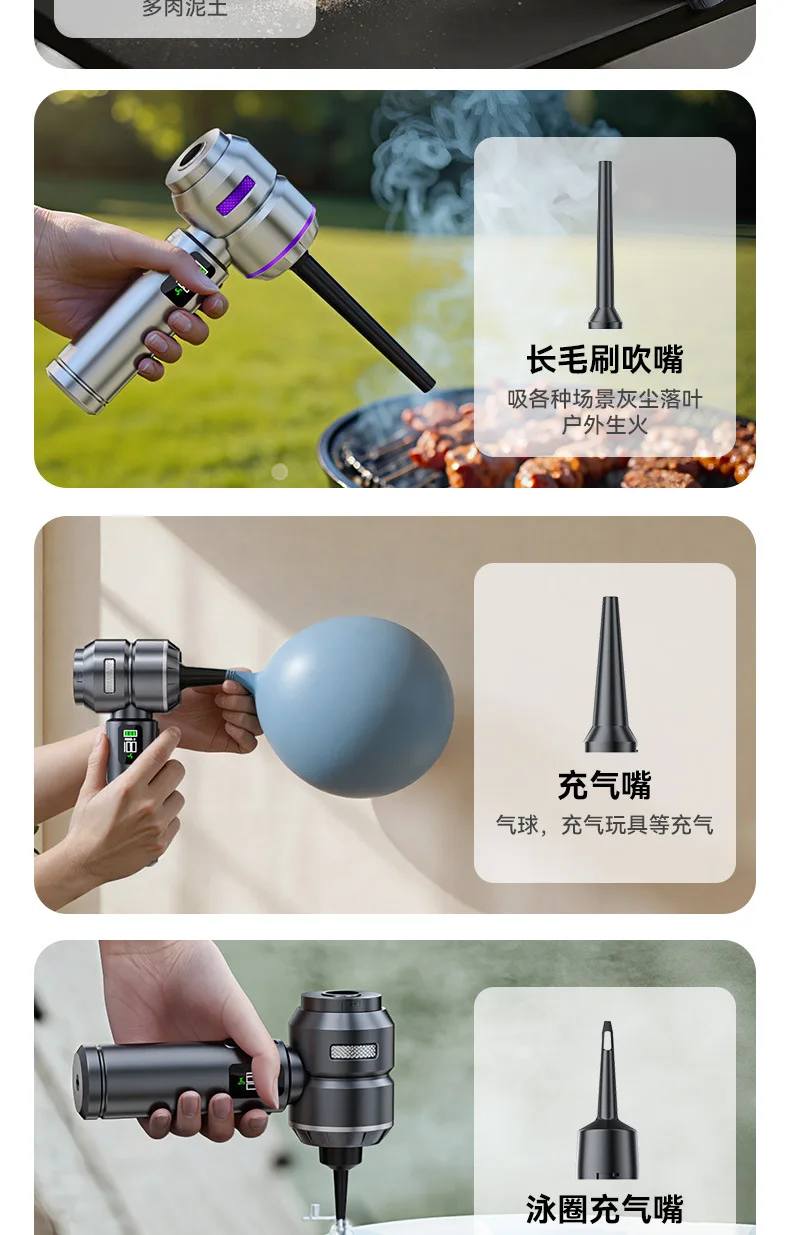 多肉泥土

长毛刷吹嘴
吸各种场景灰尘落叶
户外生火

充气嘴
气球，充气玩具等充气

泳圈充气嘴