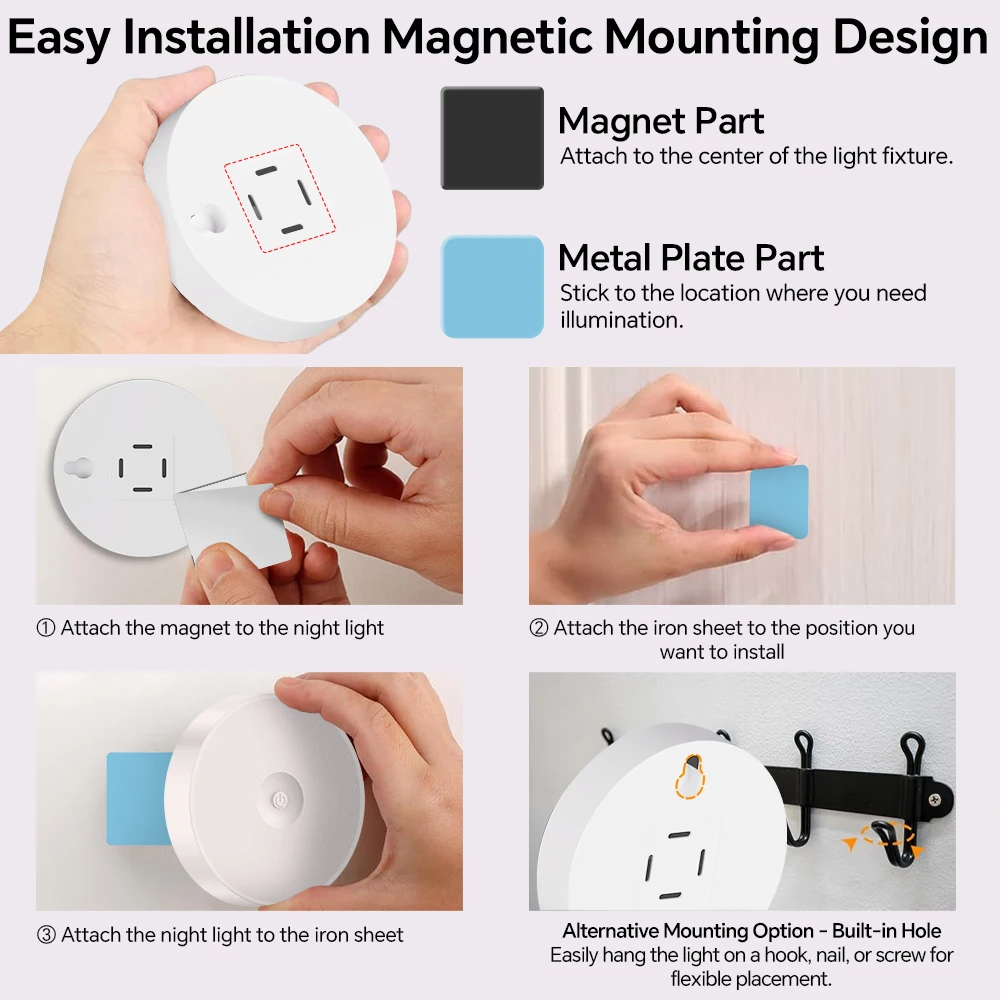 Easy Installation Magnetic Mounting Design

Magnet Part
Attach to the center of the light fixture.

Metal Plate Part
Stick to the location where you need illumination.

① Attach the magnet to the night light

② Attach the iron sheet to the position you want to install

③ Attach the night light to the iron sheet

Alternative Mounting Option - Built-in Hole
Easily hang the light on a hook, nail, or screw for flexible placement.