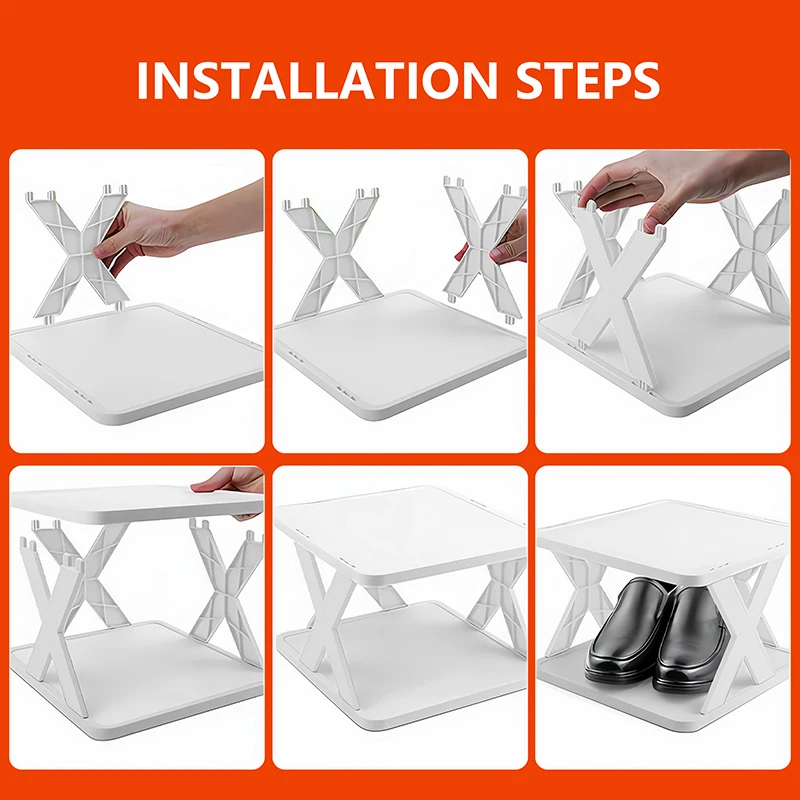 INSTALLATION STEPS