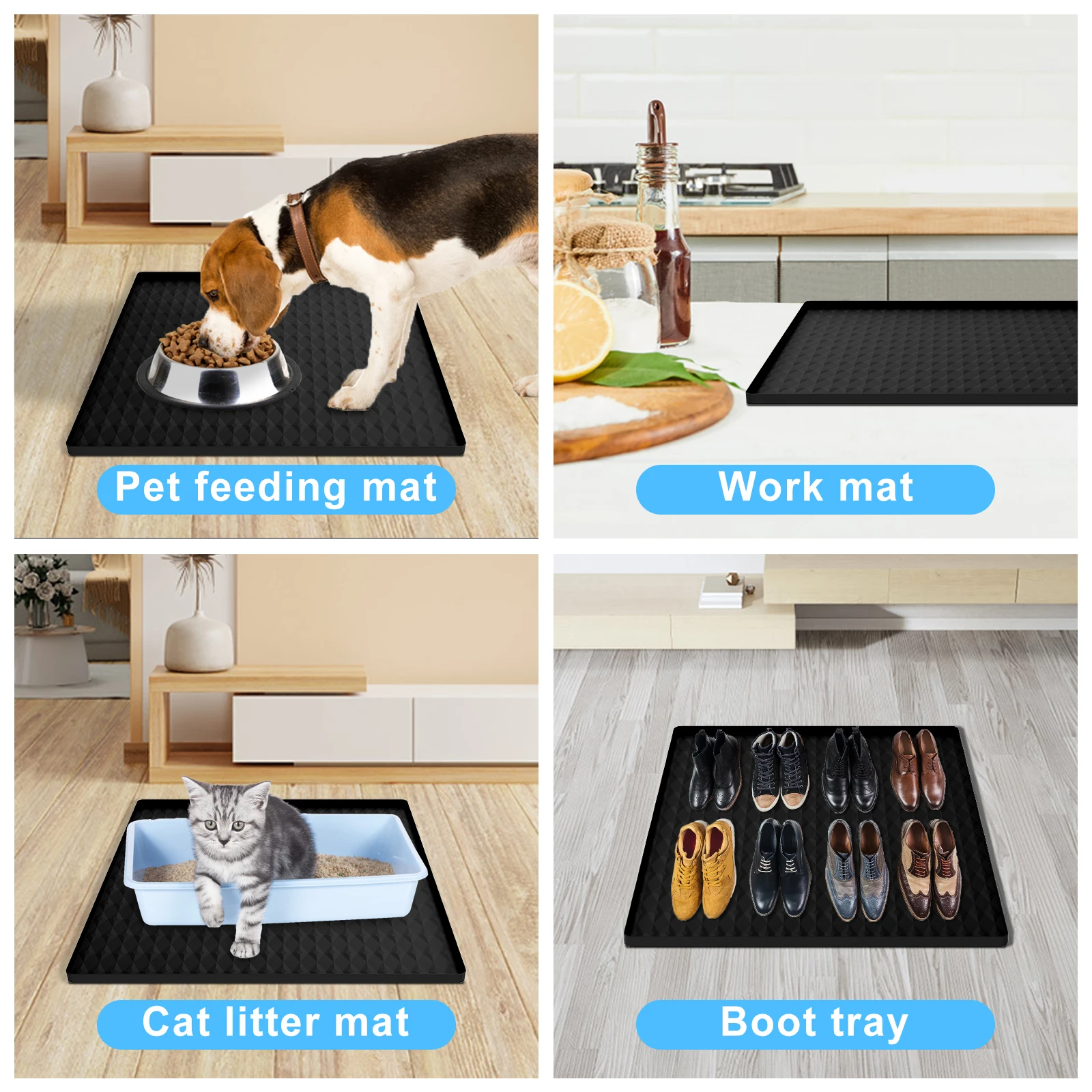 Pet feeding mat

Work mat

Cat litter mat

Boot tray