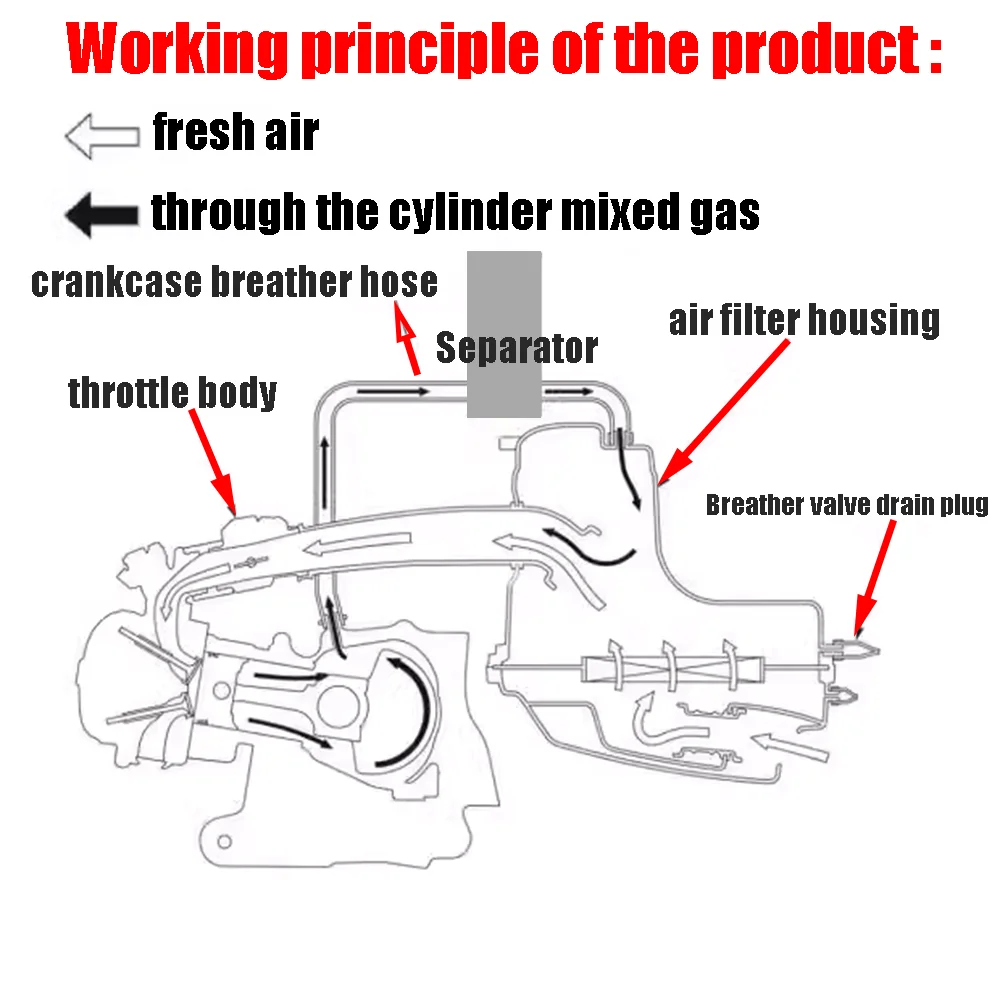 Working principle of the product :

fresh air

through the cylinder mixed gas

crankcase breather hose

Separator

air filter housing

throttle body

Breather valve drain plug