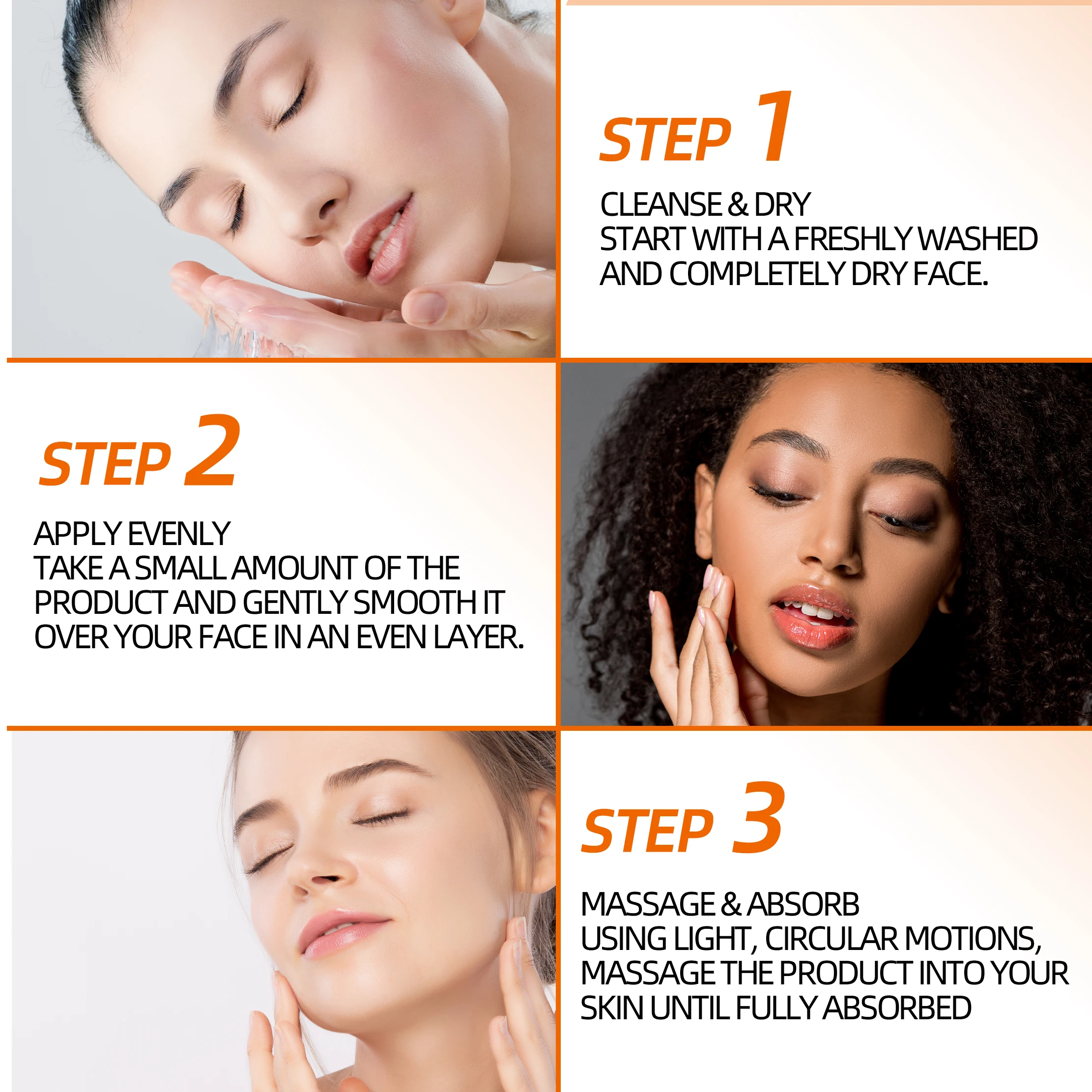 STEP 1

CLEANSE & DRY
START WITH A FRESHLY WASHED AND COMPLETELY DRY FACE.

STEP 2

APPLY EVENLY
TAKE A SMALL AMOUNT OF THE PRODUCT AND GENTLY SMOOTH IT OVER YOUR FACE IN AN EVEN LAYER.

STEP 3

MASSAGE & ABSORB
USING LIGHT, CIRCULAR MOTIONS, MASSAGE THE PRODUCT INTO YOUR SKIN UNTIL FULLY ABSORBED