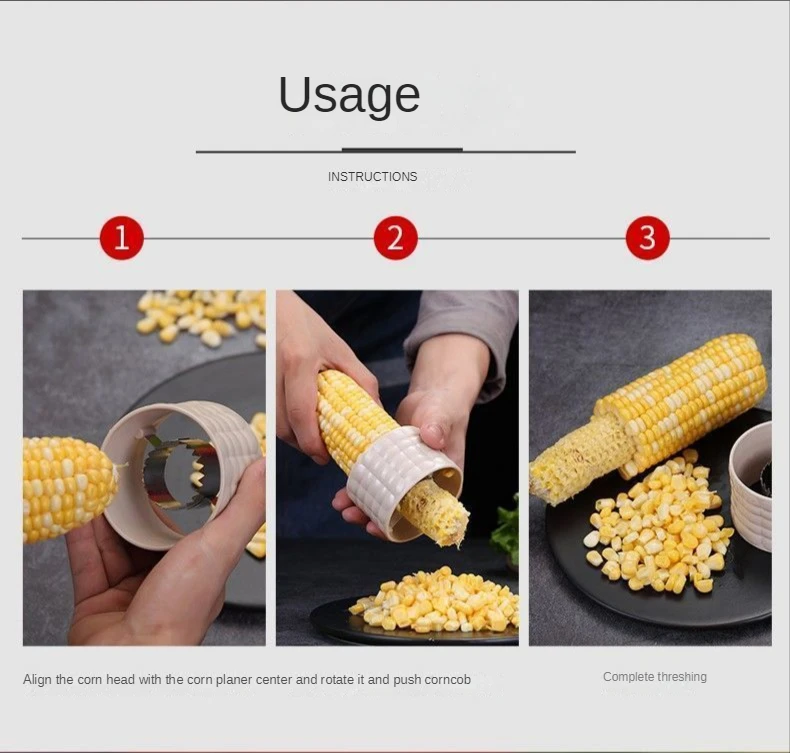 Usage

INSTRUCTIONS

1

2

3

Align the corn head with the corn planer center and rotate it and push corncob

Complete threshing