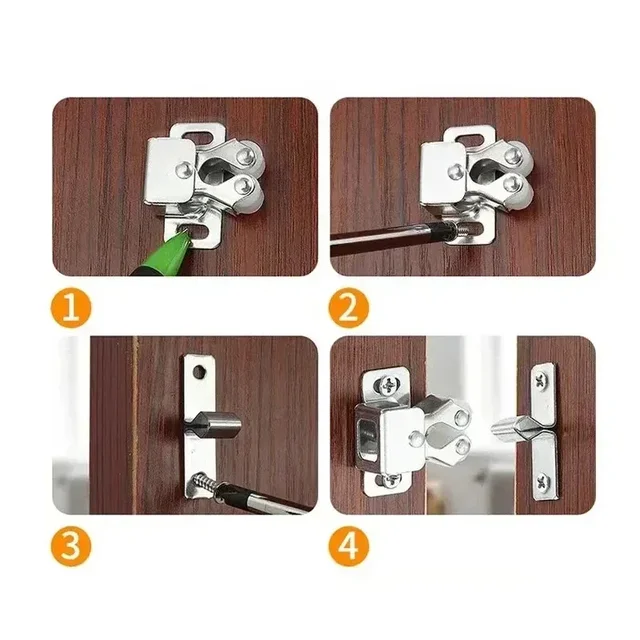 1

2

3

4