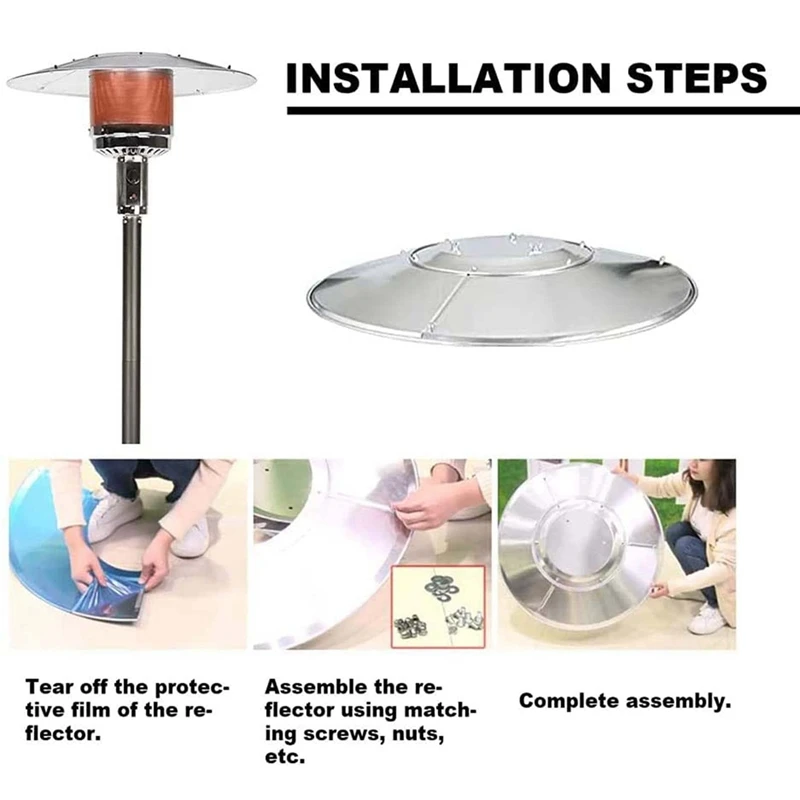 INSTALLATION STEPS

Tear off the protective film of the reflector.

Assemble the reflector using matching screws, nuts, etc.

Complete assembly.