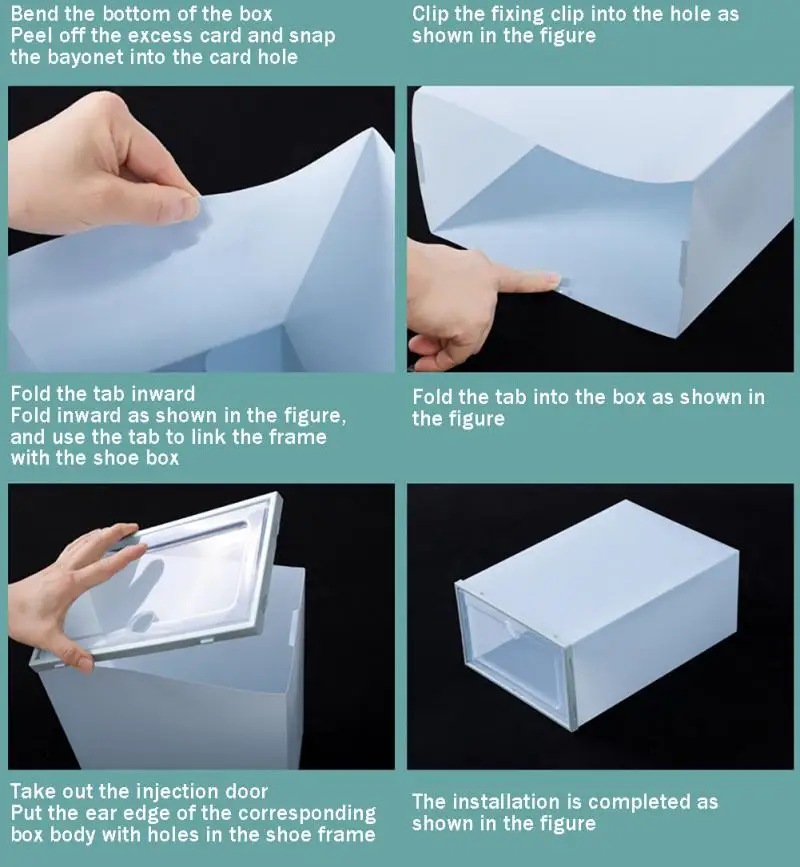 Bend the bottom of the box
Peel off the excess card and snap the bayonet into the card hole

Clip the fixing clip into the hole as shown in the figure

Fold the tab inward
Fold inward as shown in the figure, and use the tab to link the frame with the shoe box

Fold the tab into the box as shown in the figure

Take out the injection door
Put the ear edge of the corresponding box body with holes in the shoe frame

The installation is completed as shown in the figure