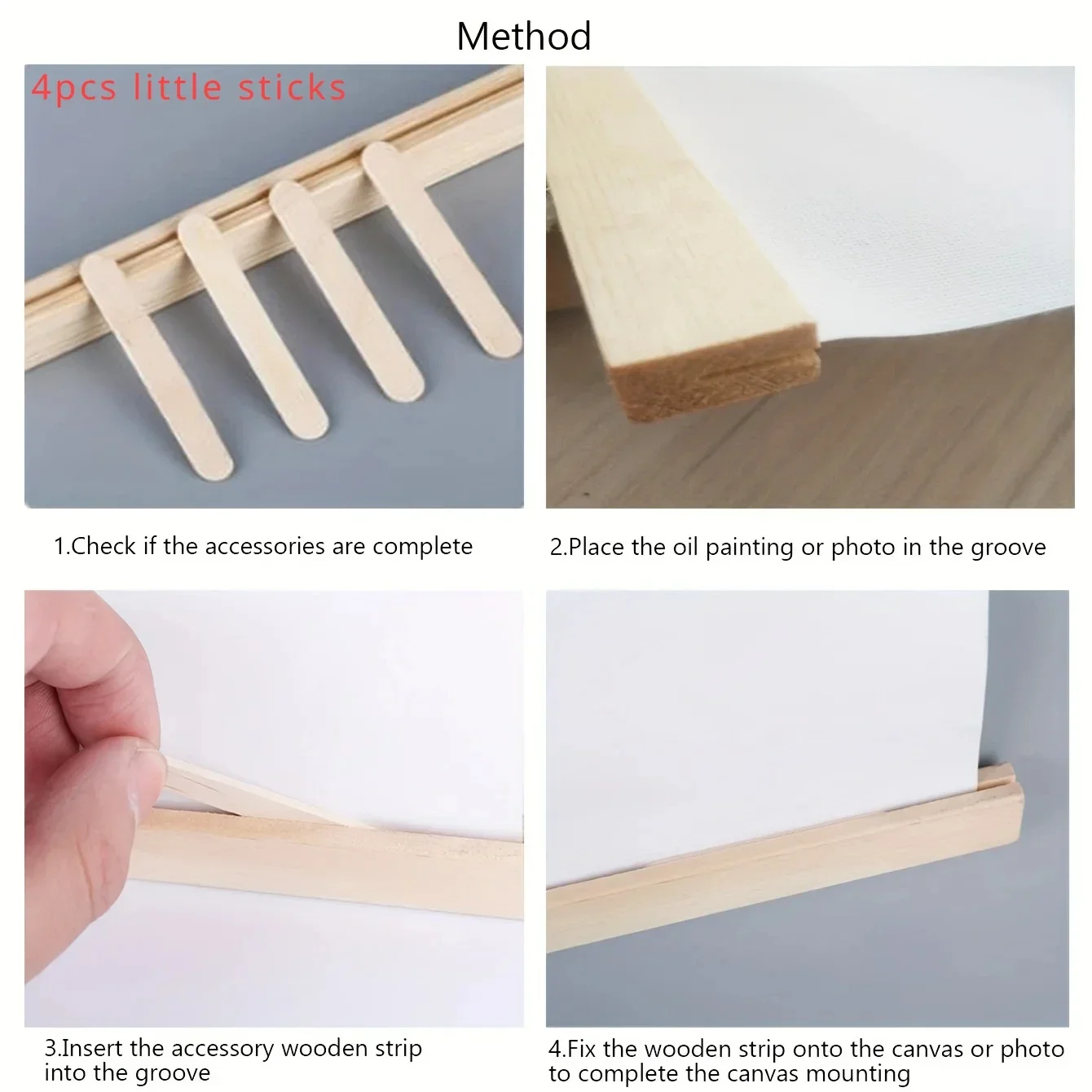 Method

4pcs little sticks

1.Check if the accessories are complete

2.Place the oil painting or photo in the groove

3.Insert the accessory wooden strip into the groove

4.Fix the wooden strip onto the canvas or photo to complete the canvas mounting