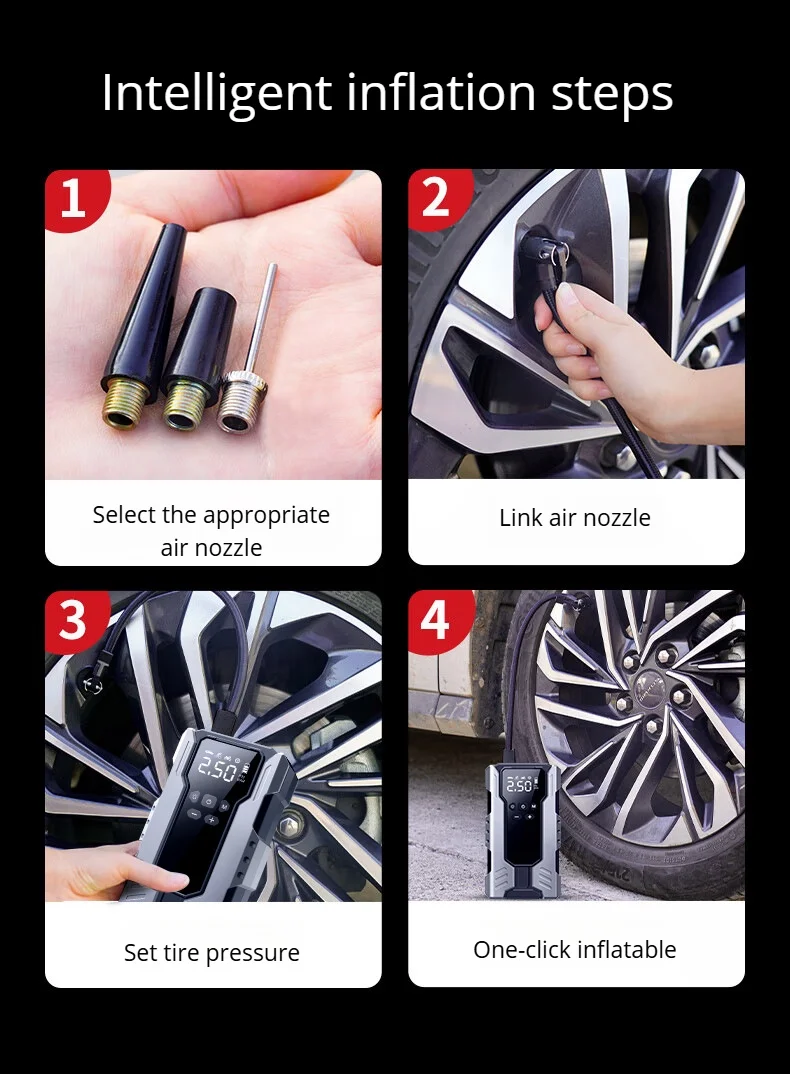 Intelligent inflation steps

1

Select the appropriate air nozzle

2

Link air nozzle

3

2.50

Set tire pressure

4

2.50

One-click inflatable