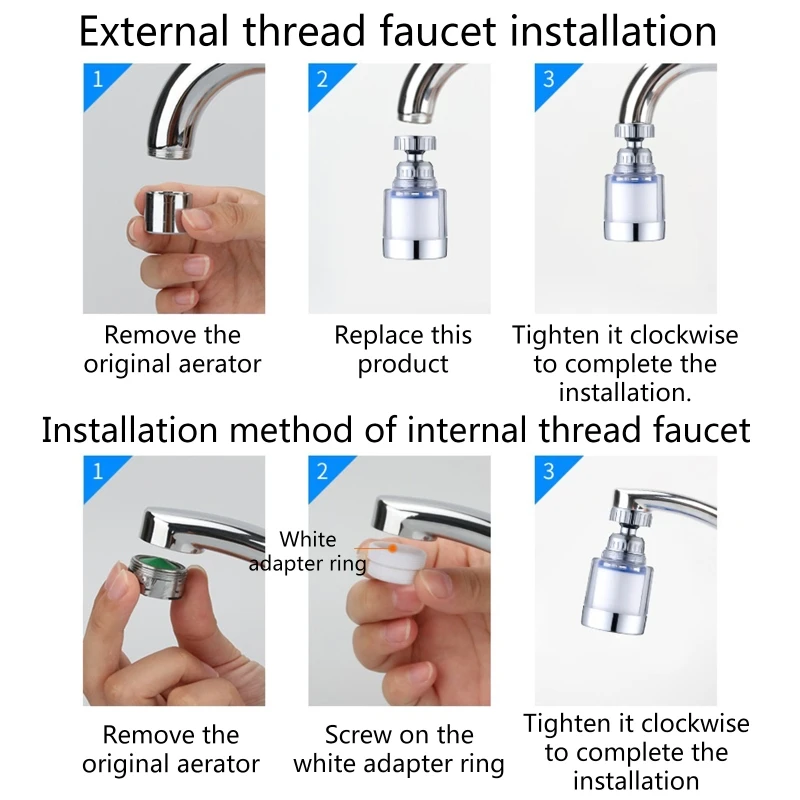 External thread faucet installation

1

Remove the original aerator

2

Replace this product

3

Tighten it clockwise to complete the installation.

Installation method of internal thread faucet

1

Remove the original aerator

2

White adapter ring

Screw on the white adapter ring

3

Tighten it clockwise to complete the installation