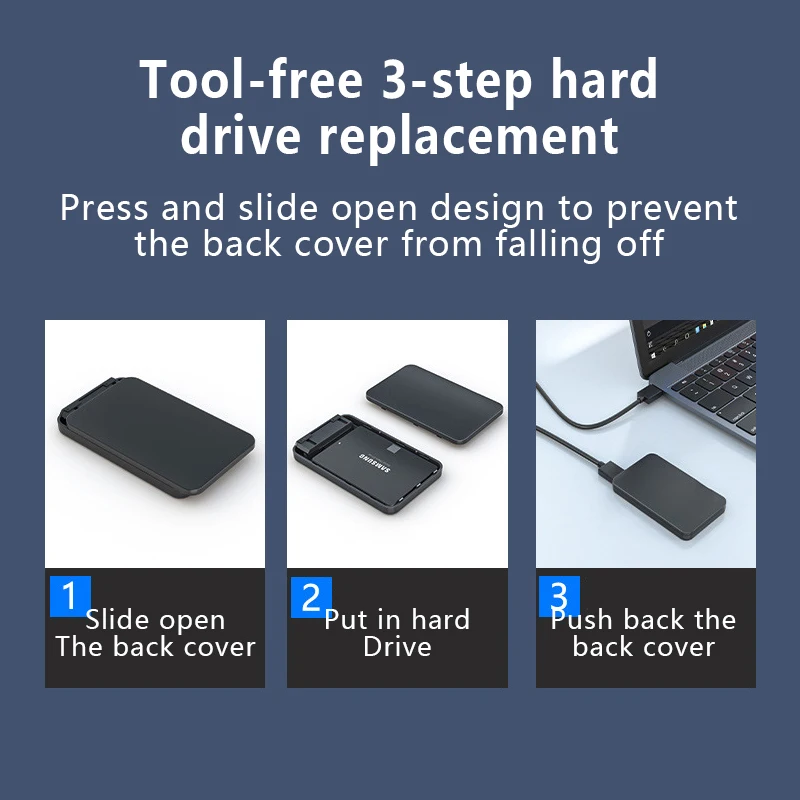 Tool-free 3-step hard drive replacement

Press and slide open design to prevent the back cover from falling off

SAMSUNG

1
Slide open
The back cover

2
Put in hard
Drive

3
Push back the
back cover