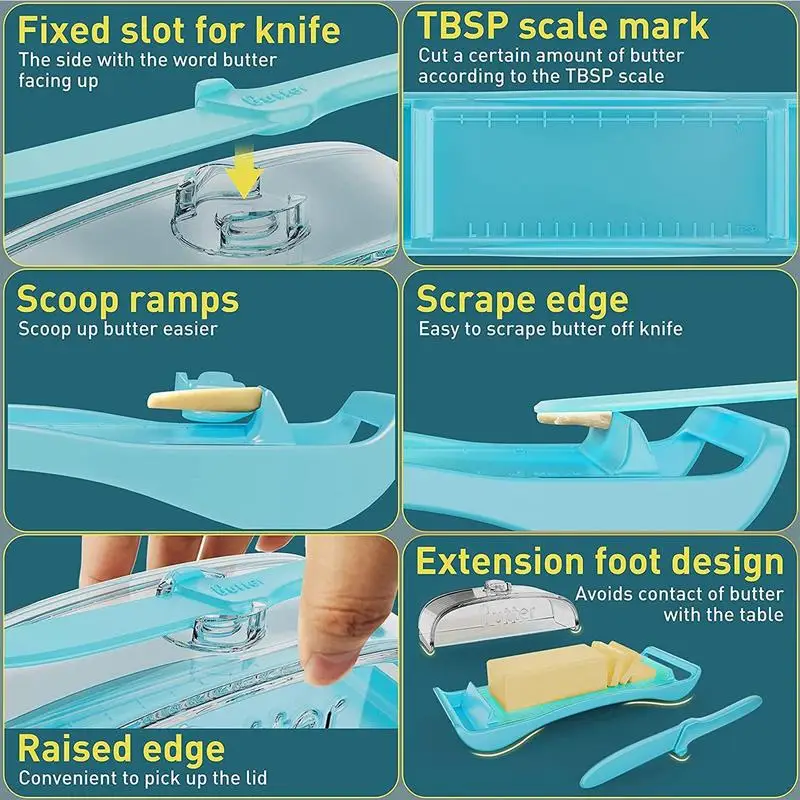 Fixed slot for knife
The side with the word butter facing up

Butter

TBSP scale mark
Cut a certain amount of butter according to the TBSP scale

Scoop ramps
Scoop up butter easier

Scrape edge
Easy to scrape butter off knife

Butter

Raised edge
Convenient to pick up the lid

Extension foot design
Avoids contact of butter with the table

Butter