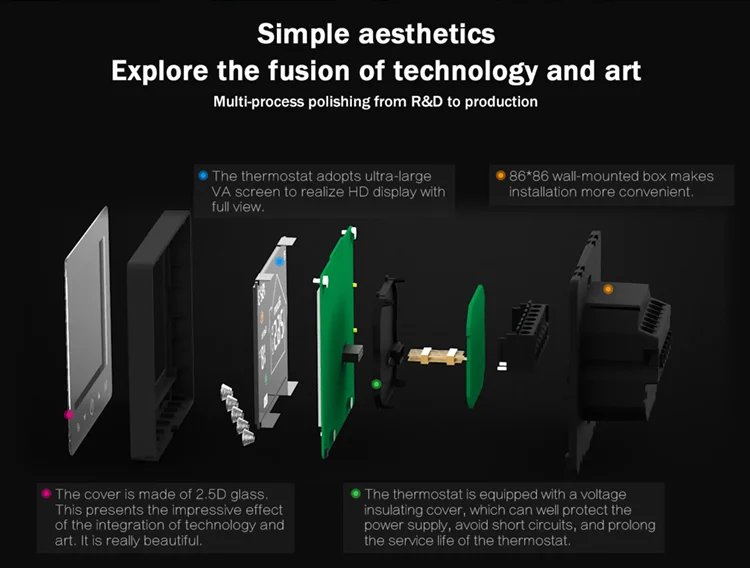 Simple aesthetics
Explore the fusion of technology and art
Multi-process polishing from R&D to production

The thermostat adopts ultra-large VA screen to realize HD display with full view.

86*86 wall-mounted box makes installation more convenient.

The cover is made of 2.5D glass. This presents the impressive effect of the integration of technology and art. It is really beautiful.

The thermostat is equipped with a voltage insulating cover, which can well protect the power supply, avoid short circuits, and prolong the service life of the thermostat.