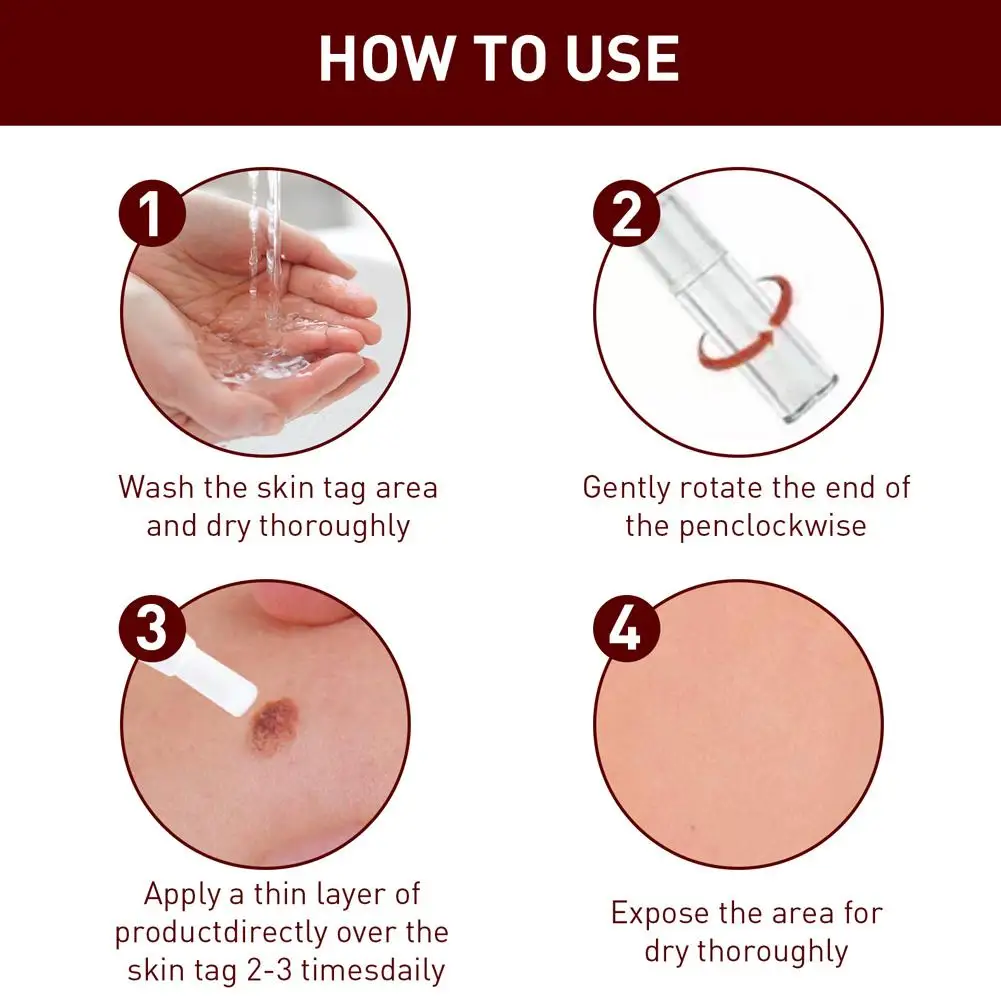 HOW TO USE

1

Wash the skin tag area and dry thoroughly

2

Gently rotate the end of the penclockwise

3

Apply a thin layer of productdirectly over the skin tag 2-3 timesdaily

4

Expose the area for dry thoroughly