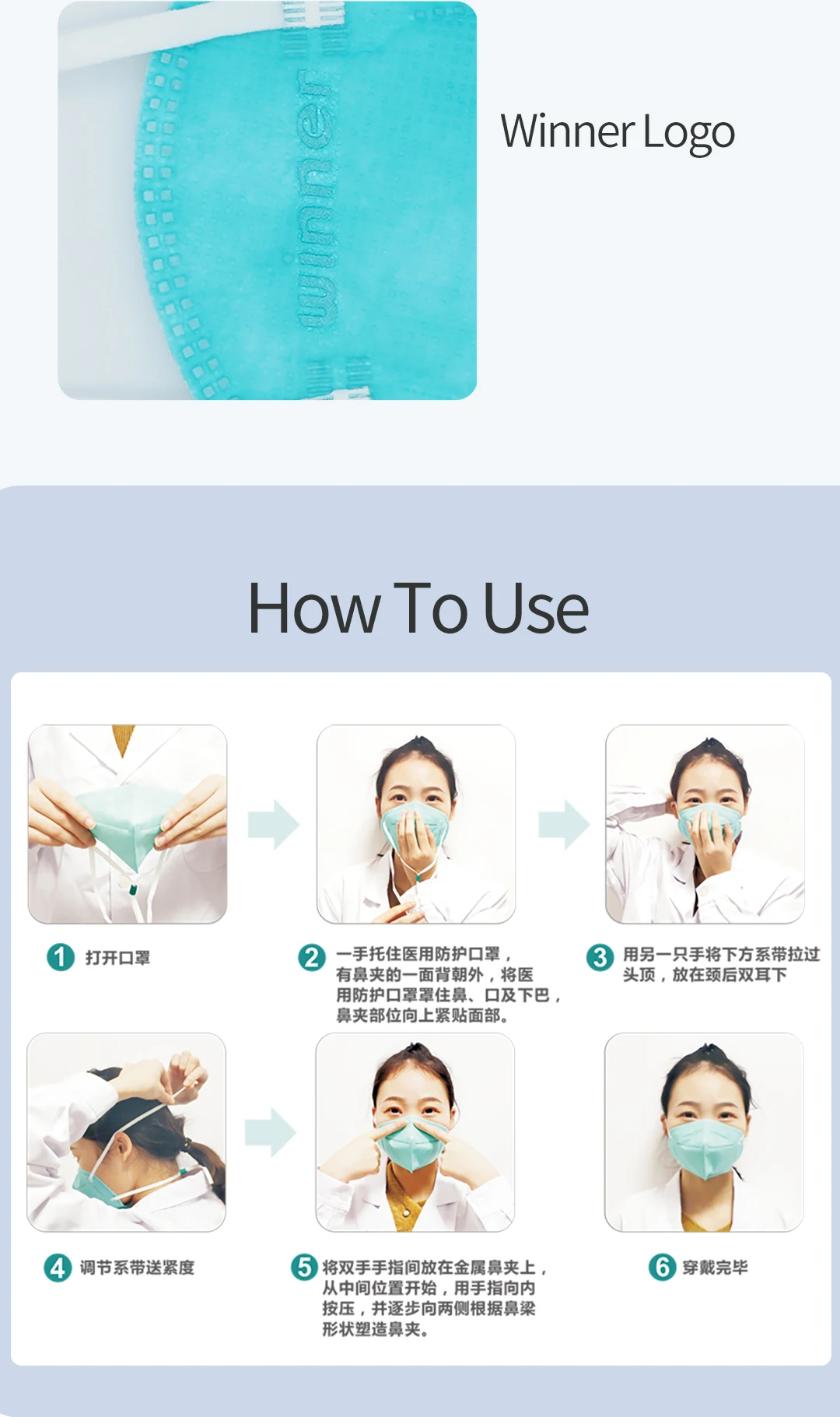 winner

Winner Logo

How To Use

1 打开口罩

2 一手托住医用防护口罩，有鼻夹的一面背朝外，将医用防护口罩罩住鼻、口及下巴，鼻夹部位向上紧贴面部。

3 用另一只手将下方系带拉过头顶，放在颈后双耳下

4 调节系带送紧度

5 将双手手指间放在金属鼻夹上，从中间位置开始，用手指向内按压，并逐步向两侧根据鼻梁形状塑造鼻夹。

6 穿戴完毕