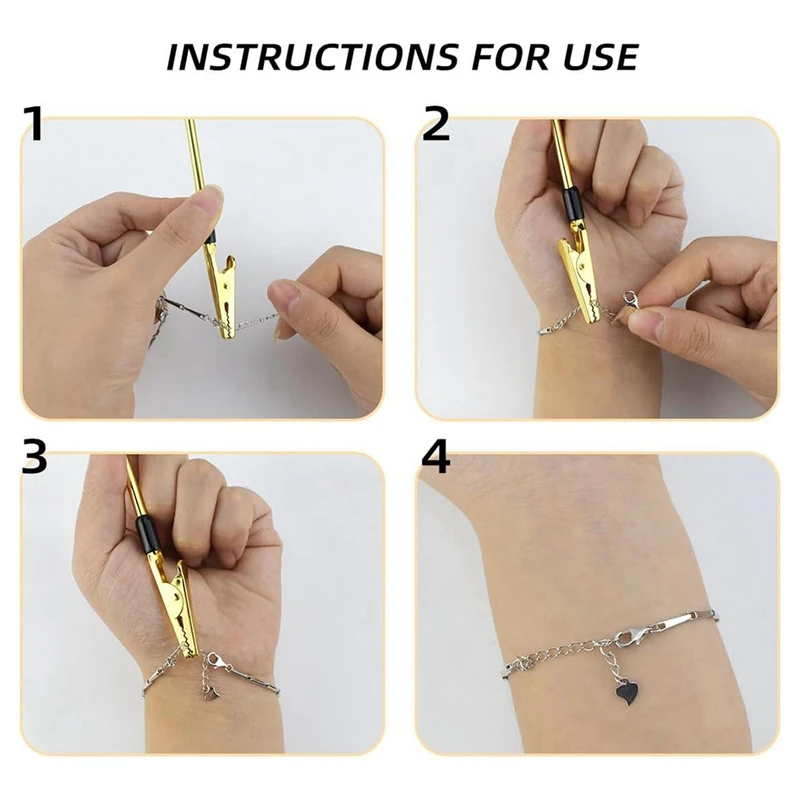 INSTRUCTIONS FOR USE

1

2

3

4