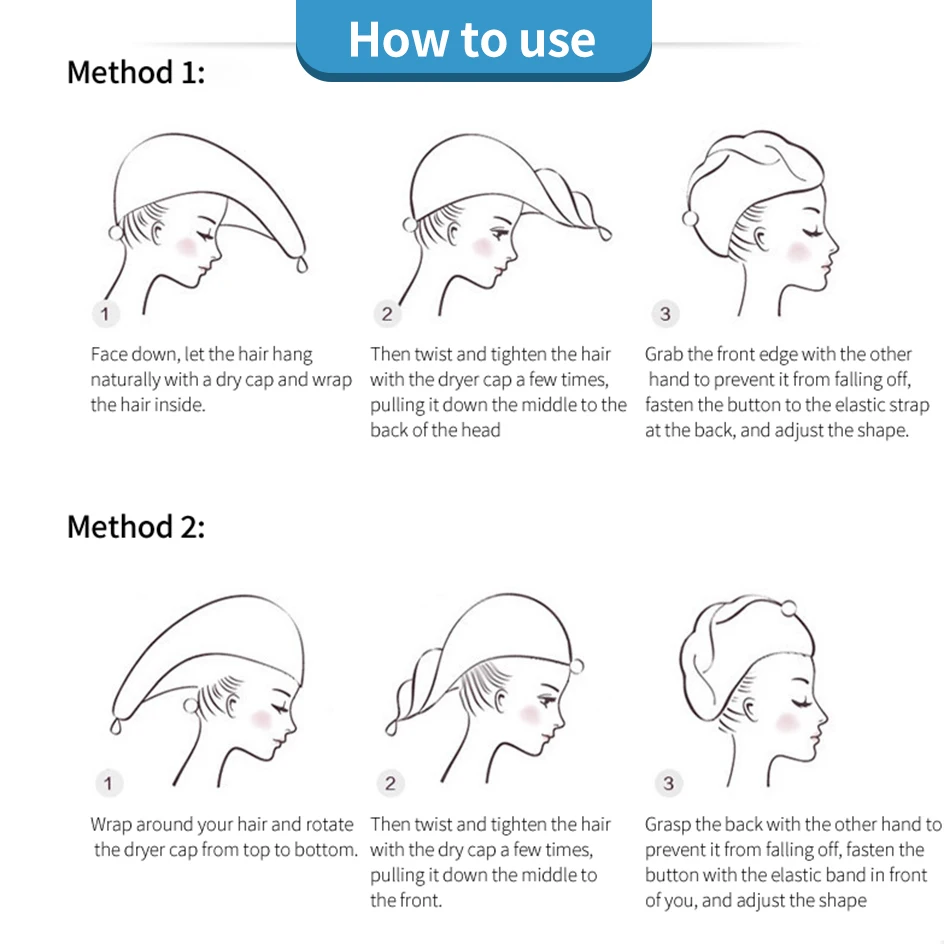 How to use

Method 1:

1

Face down, let the hair hang naturally with a dry cap and wrap the hair inside.

2

Then twist and tighten the hair with the dryer cap a few times, pulling it down the middle to the back of the head

3

Grab the front edge with the other hand to prevent it from falling off, fasten the button to the elastic strap at the back, and adjust the shape.

Method 2:

1

Wrap around your hair and rotate the dryer cap from top to bottom.

2

Then twist and tighten the hair with the dry cap a few times, pulling it down the middle to the front.

3

Grasp the back with the other hand to prevent it from falling off, fasten the button with the elastic band in front of you, and adjust the shape