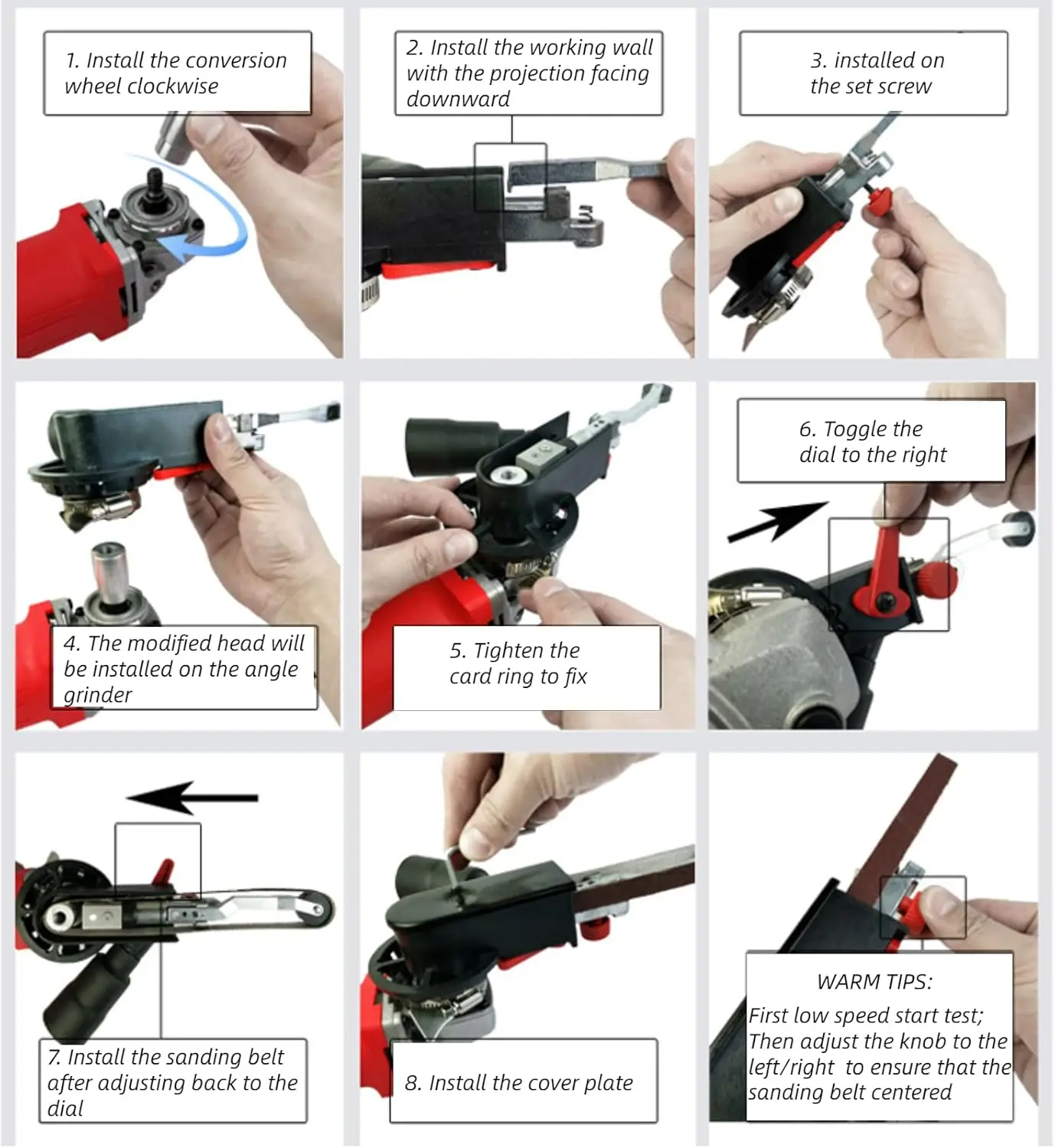 1. Install the conversion wheel clockwise

2. Install the working wall with the projection facing downward

3. installed on the set screw

4. The modified head will be installed on the angle grinder

5. Tighten the card ring to fix

6. Toggle the dial to the right

7. Install the sanding belt after adjusting back to the dial

8. Install the cover plate

WARM TIPS:
First low speed start test;
Then adjust the knob to the left/right to ensure that the sanding belt centered