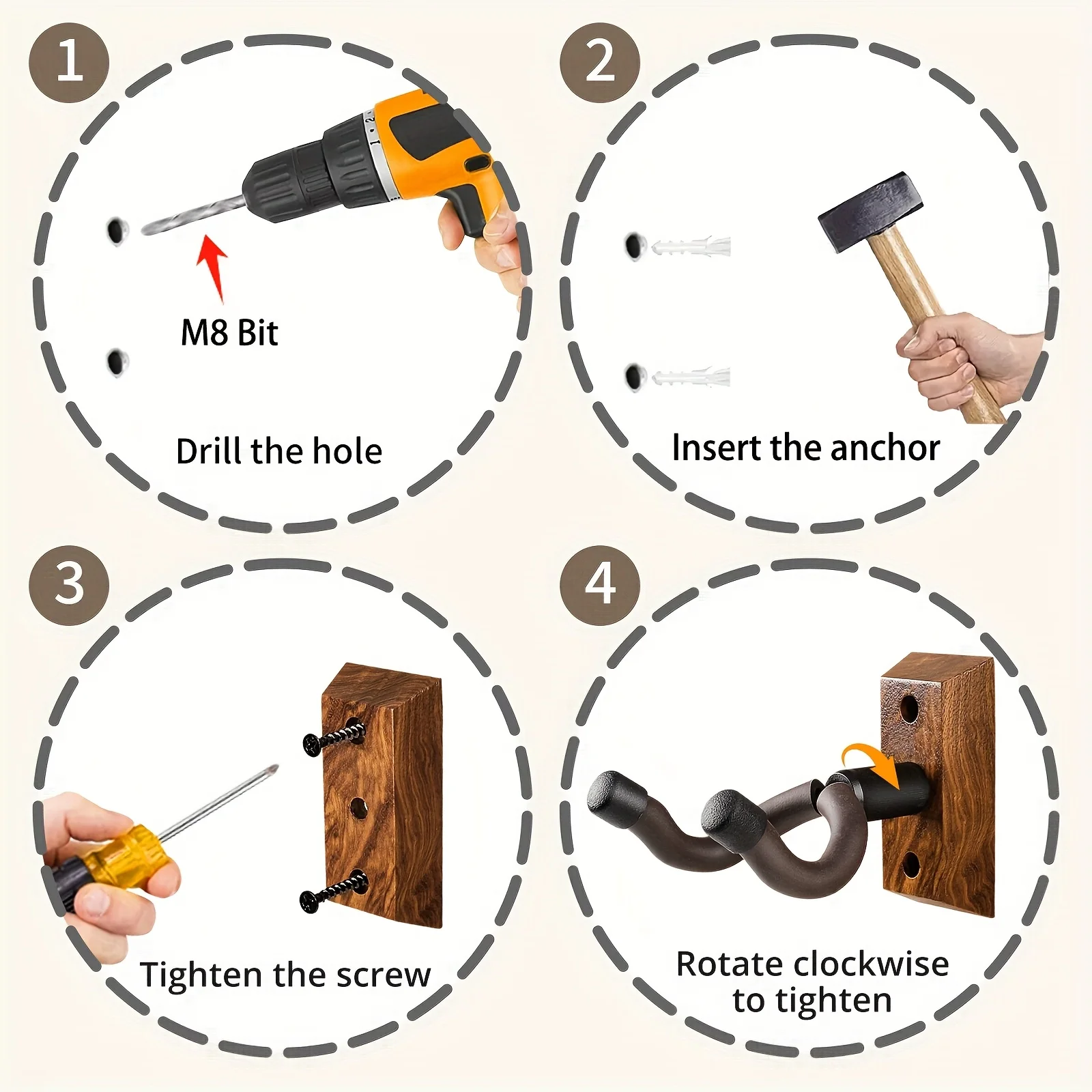 1

M8 Bit

Drill the hole

2

Insert the anchor

3

Tighten the screw

4

Rotate clockwise to tighten