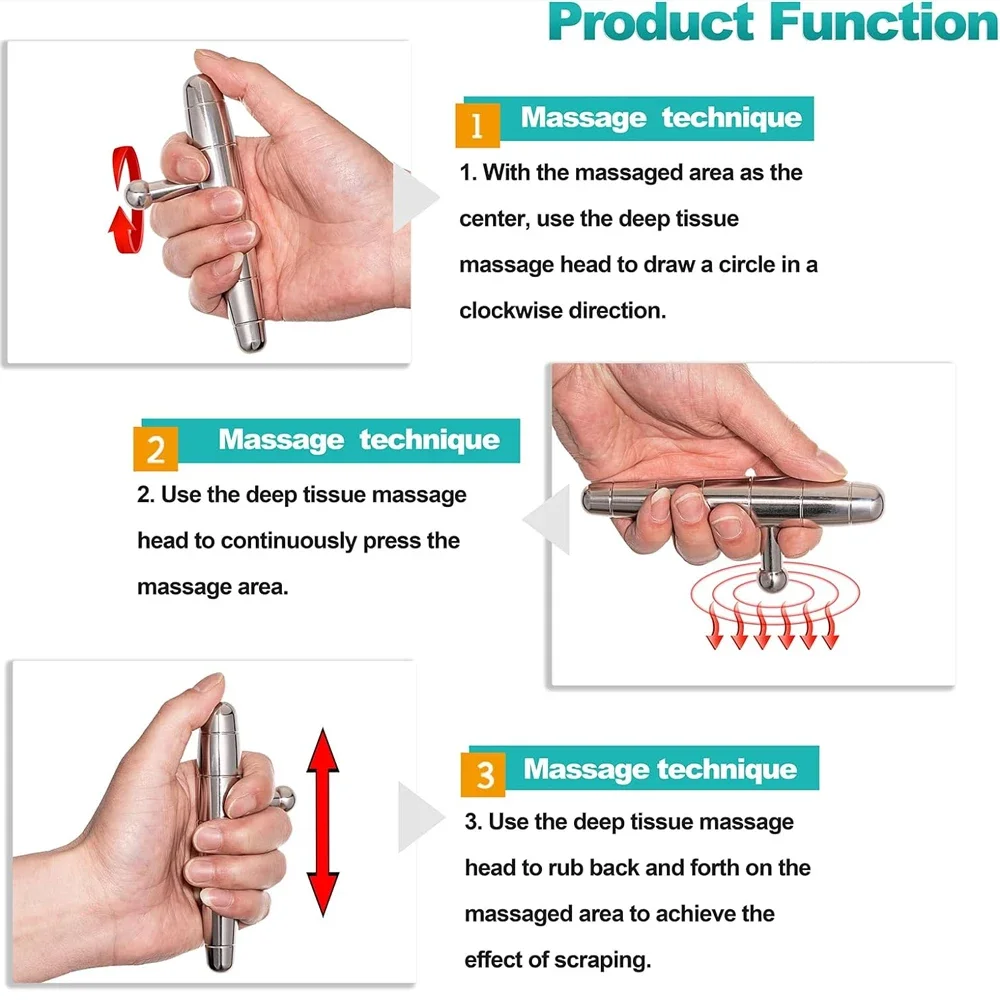 Product Function

1 Massage technique

1. With the massaged area as the center, use the deep tissue massage head to draw a circle in a clockwise direction.

2 Massage technique

2. Use the deep tissue massage head to continuously press the massage area.

3 Massage technique

3. Use the deep tissue massage head to rub back and forth on the massaged area to achieve the effect of scraping.