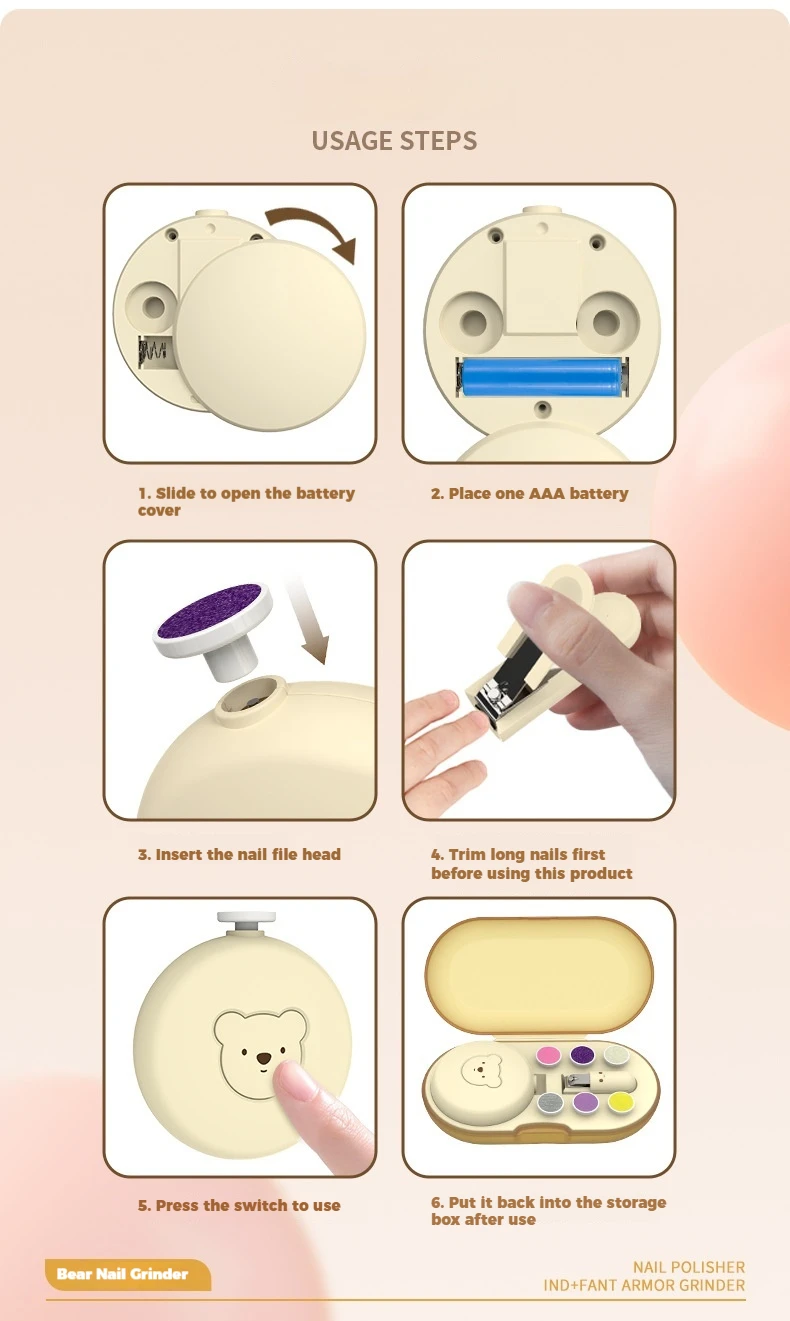 USAGE STEPS

1. Slide to open the battery cover

2. Place one AAA battery

3. Insert the nail file head

4. Trim long nails first before using this product

5. Press the switch to use

6. Put it back into the storage box after use

Bear Nail Grinder

NAIL POLISHER
IND+FANT ARMOR GRINDER