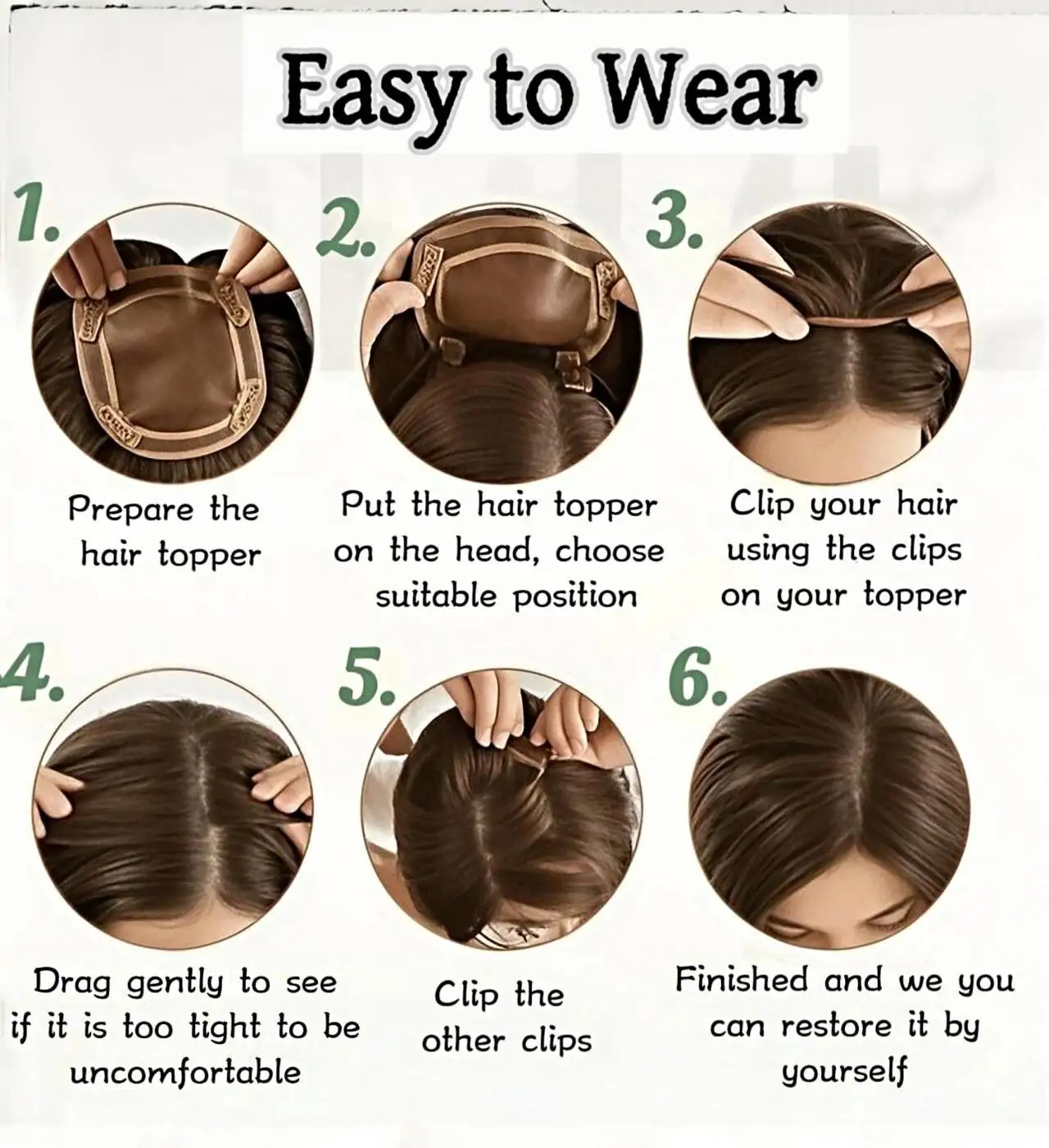 Easy to Wear

1.

Prepare the hair topper

2.

Put the hair topper on the head, choose suitable position

3.

Clip your hair using the clips on your topper

4.

Drag gently to see if it is too tight to be uncomfortable

5.

Clip the other clips

6.

Finished and we you can restore it by yourself