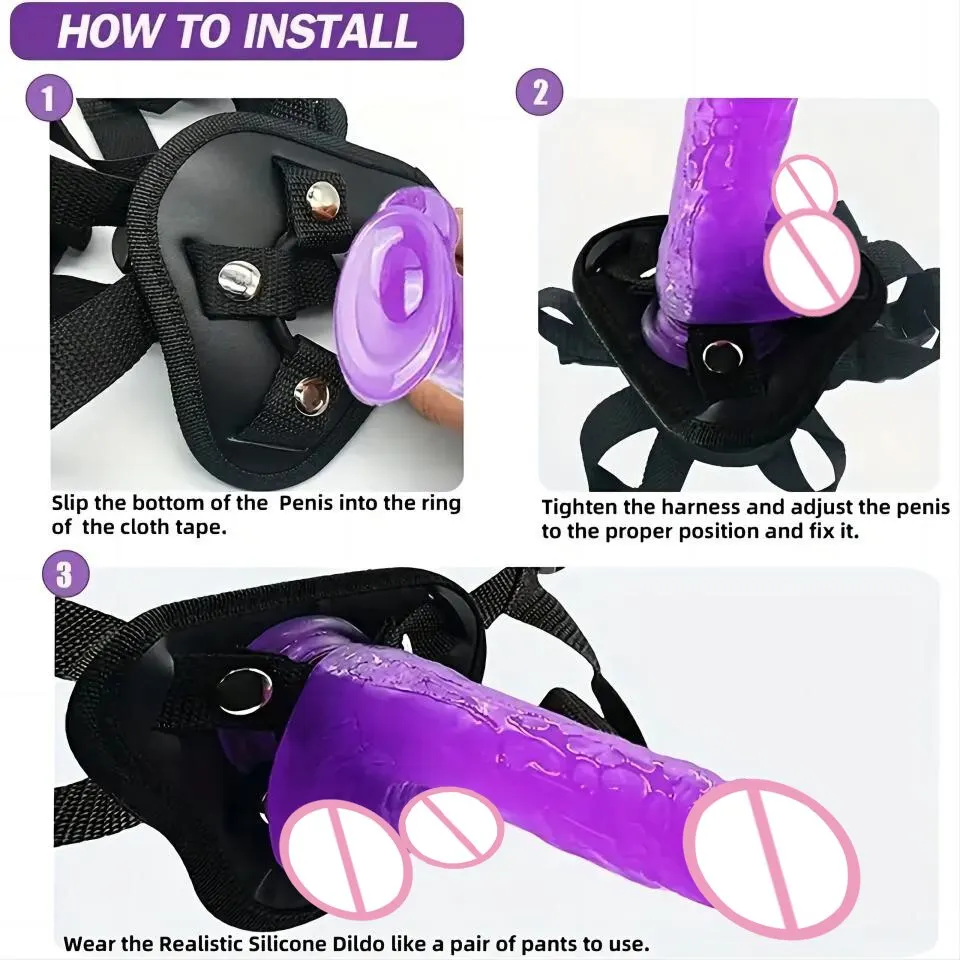 HOW TO INSTALL

1

Slip the bottom of the Penis into the ring of the cloth tape.

2

Tighten the harness and adjust the penis to the proper position and fix it.

3

Wear the Realistic Silicone Dildo like a pair of pants to use.