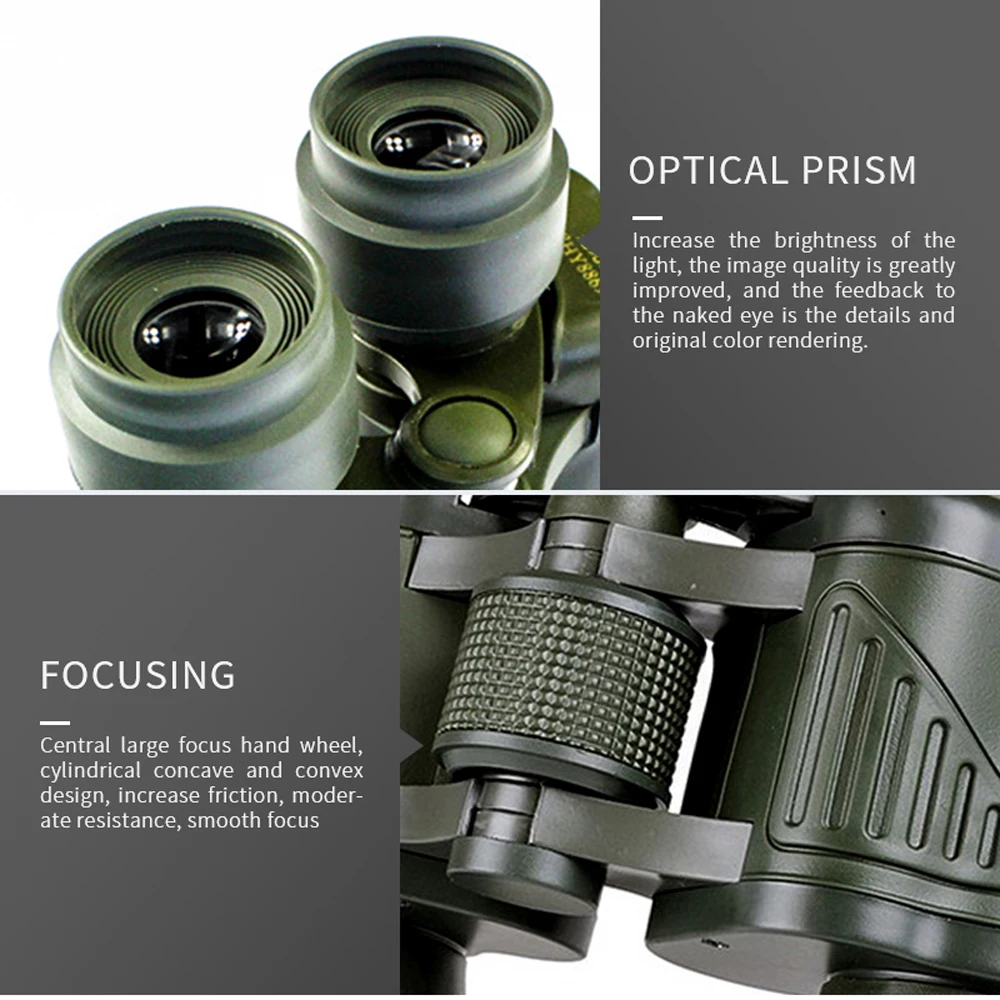 OPTICAL PRISM

Increase the brightness of the light, the image quality is greatly improved, and the feedback to the naked eye is the details and original color rendering.

FOCUSING

Central large focus hand wheel, cylindrical concave and convex design, increase friction, moderate resistance, smooth focus