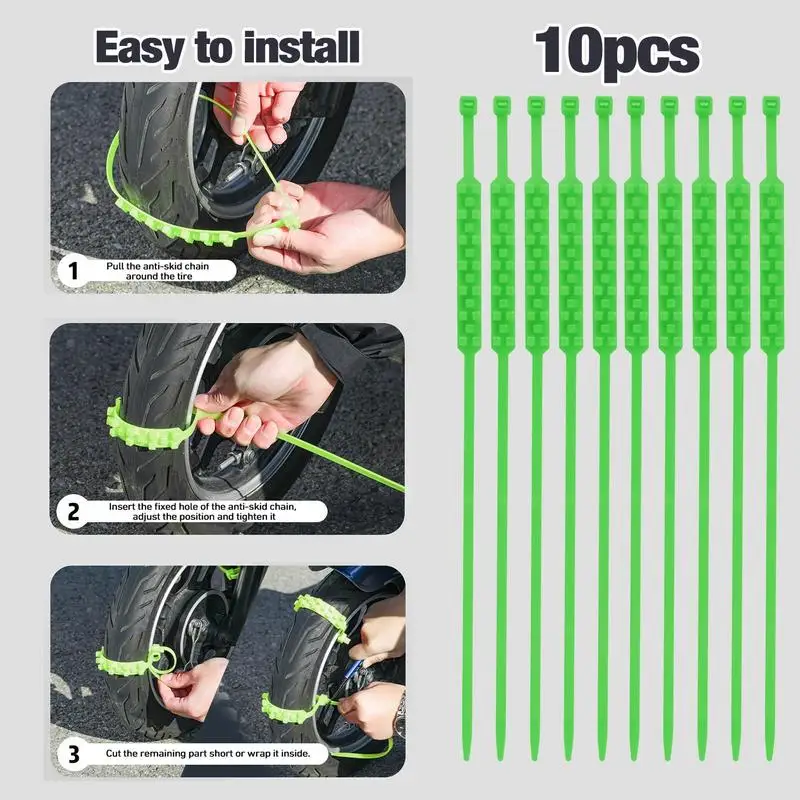 Easy to install

10pcs

1 Pull the anti-skid chain around the tire

2 Insert the fixed hole of the anti-skid chain, adjust the position and tighten it

3 Cut the remaining part short or wrap it inside.