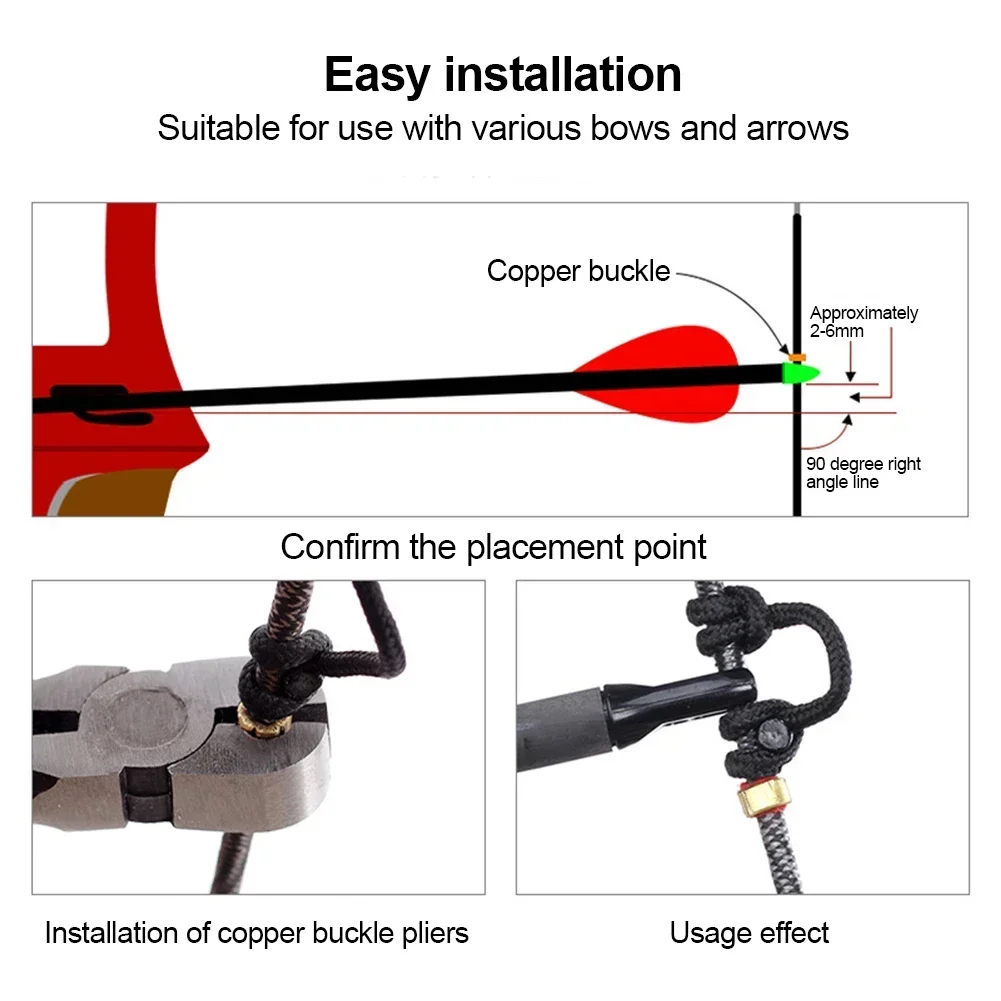 Easy installation
Suitable for use with various bows and arrows

Copper buckle

Approximately 2-6mm

90 degree right angle line

Confirm the placement point

Installation of copper buckle pliers

Usage effect