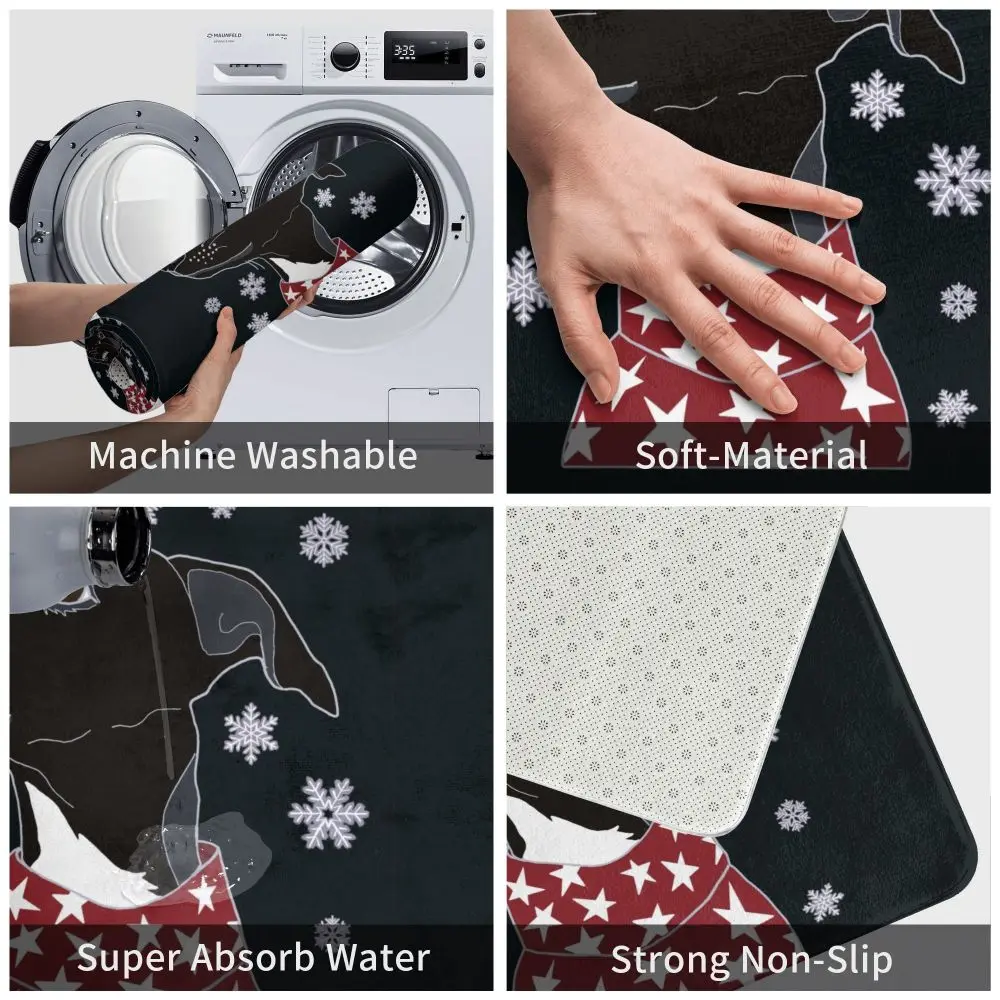 MAUNFELD

3:35

Machine Washable

Soft-Material

Super Absorb Water

Strong Non-Slip