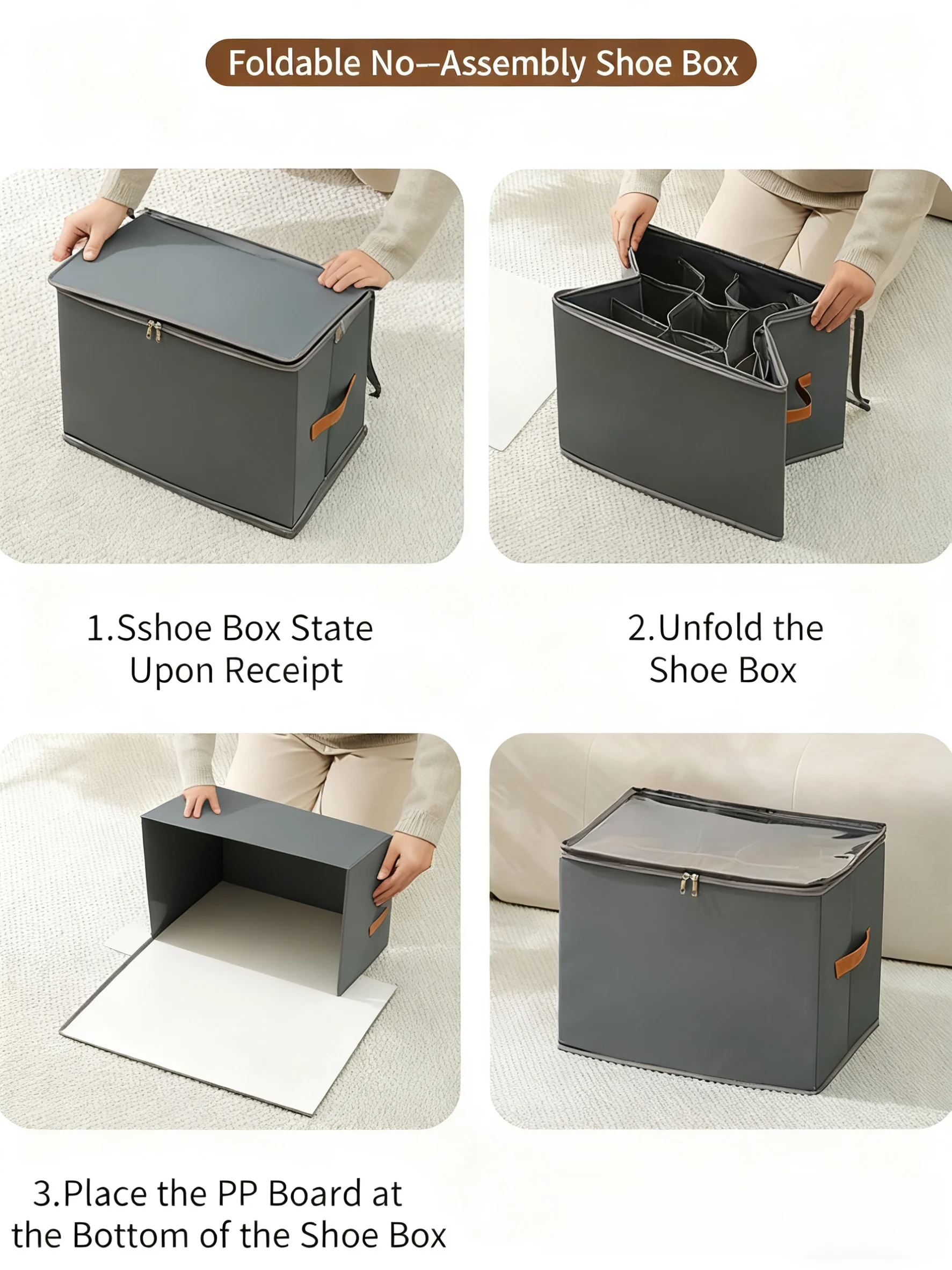 Foldable No—Assembly Shoe Box

1.Sshoe Box State Upon Receipt

2.Unfold the Shoe Box

3.Place the PP Board at the Bottom of the Shoe Box