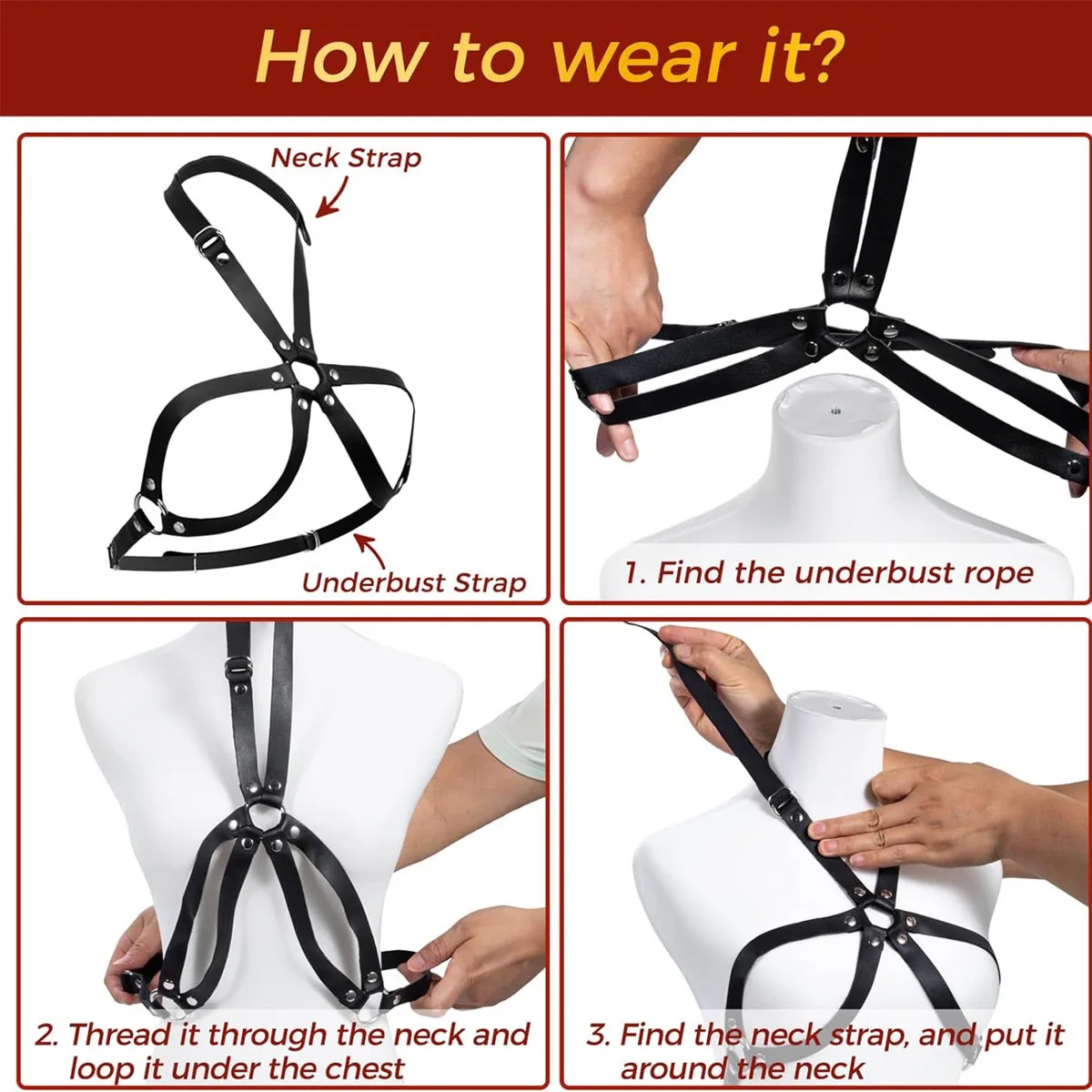 How to wear it?

Neck Strap

Underbust Strap

1. Find the underbust rope

2. Thread it through the neck and loop it under the chest

3. Find the neck strap, and put it around the neck