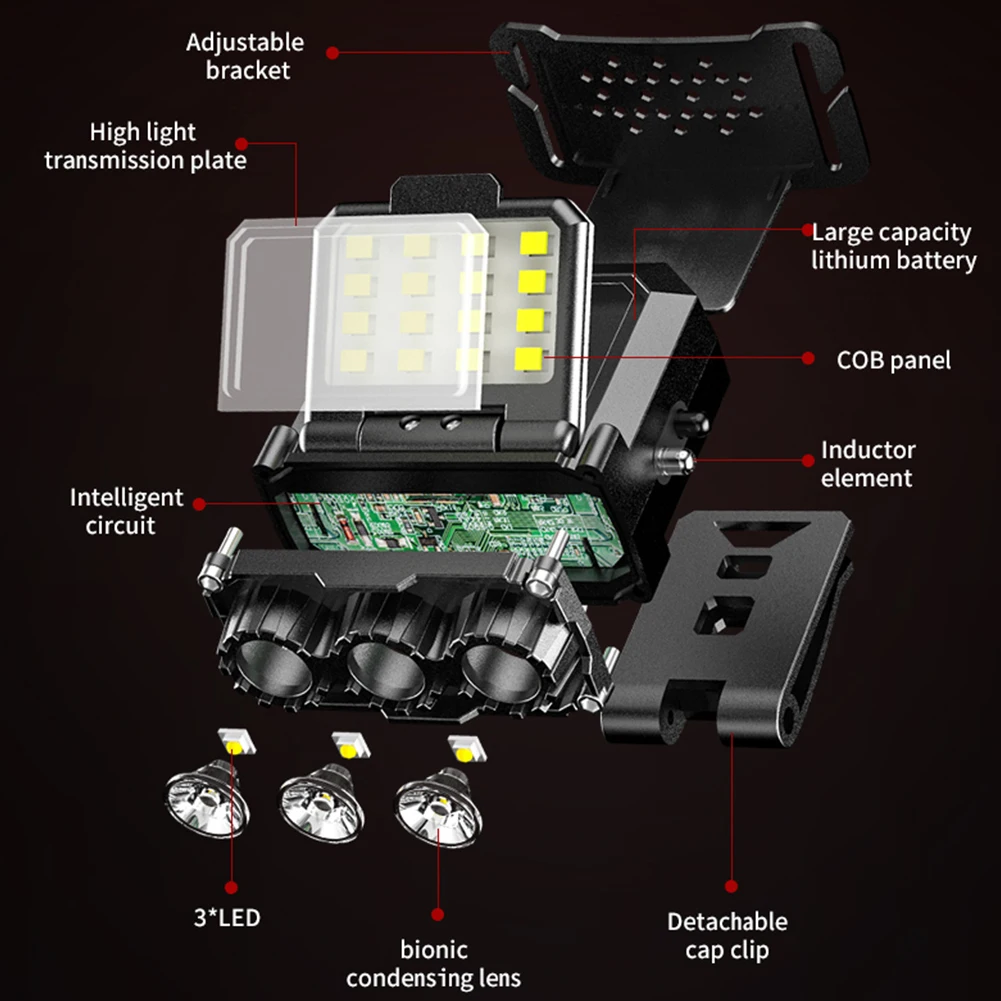 Adjustable bracket

High light transmission plate

Large capacity lithium battery

COB panel

Inductor element

Intelligent circuit

3*LED

bionic condensing lens

Detachable cap clip