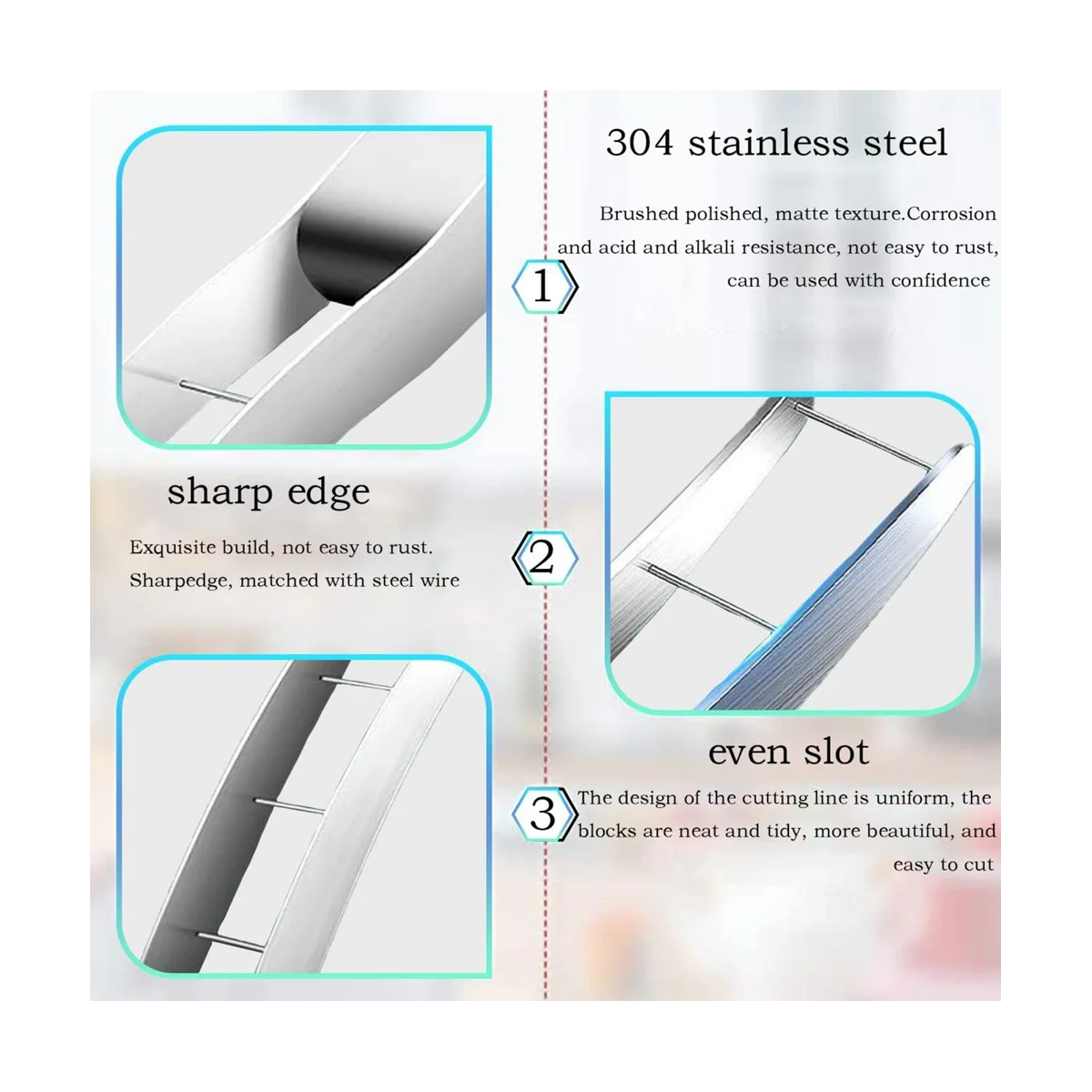 304 stainless steel

Brushed polished, matte texture.Corrosion and acid and alkali resistance, not easy to rust, can be used with confidence

1

sharp edge

Exquisite build, not easy to rust. Sharpedge, matched with steel wire

2

even slot

3

The design of the cutting line is uniform, the blocks are neat and tidy, more beautiful, and easy to cut