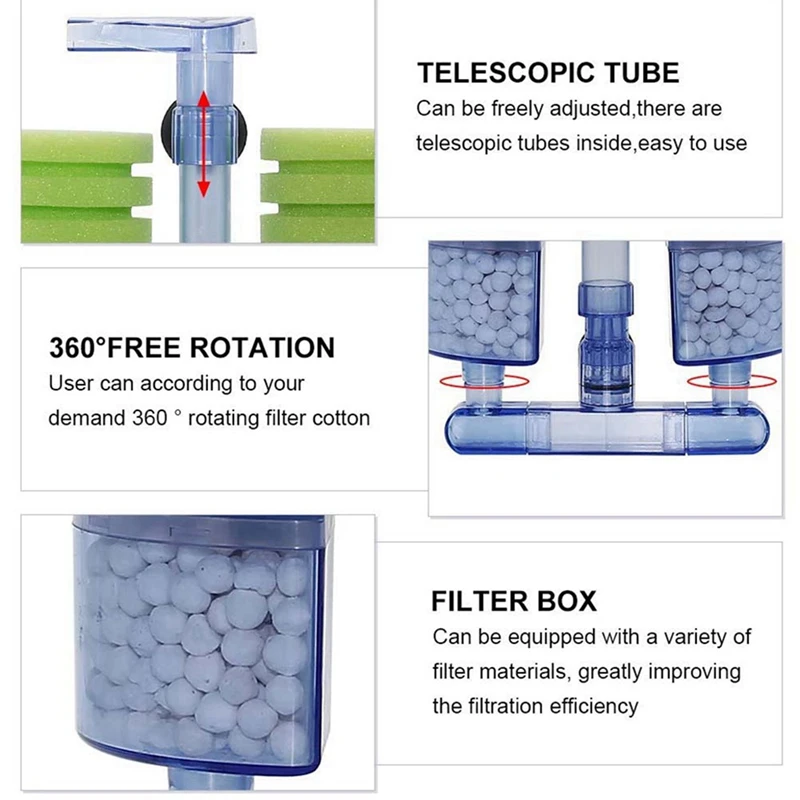 TELESCOPIC TUBE
Can be freely adjusted,there are telescopic tubes inside,easy to use

360°FREE ROTATION
User can according to your demand 360 ° rotating filter cotton

FILTER BOX
Can be equipped with a variety of filter materials, greatly improving the filtration efficiency