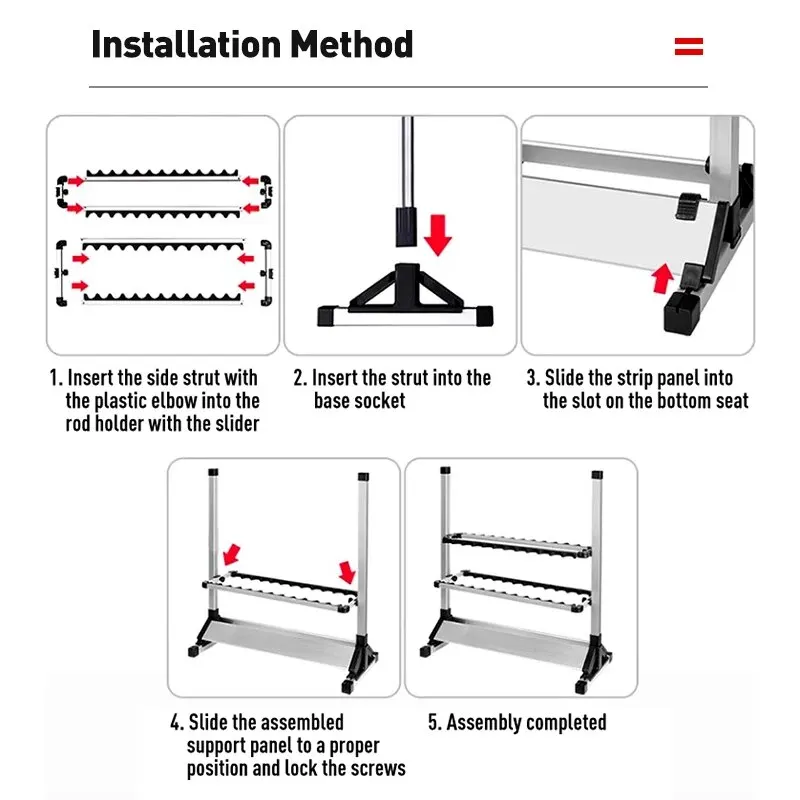 Installation Method

1. Insert the side strut with the plastic elbow into the rod holder with the slider

2. Insert the strut into the base socket

3. Slide the strip panel into the slot on the bottom seat

4. Slide the assembled support panel to a proper position and lock the screws

5. Assembly completed