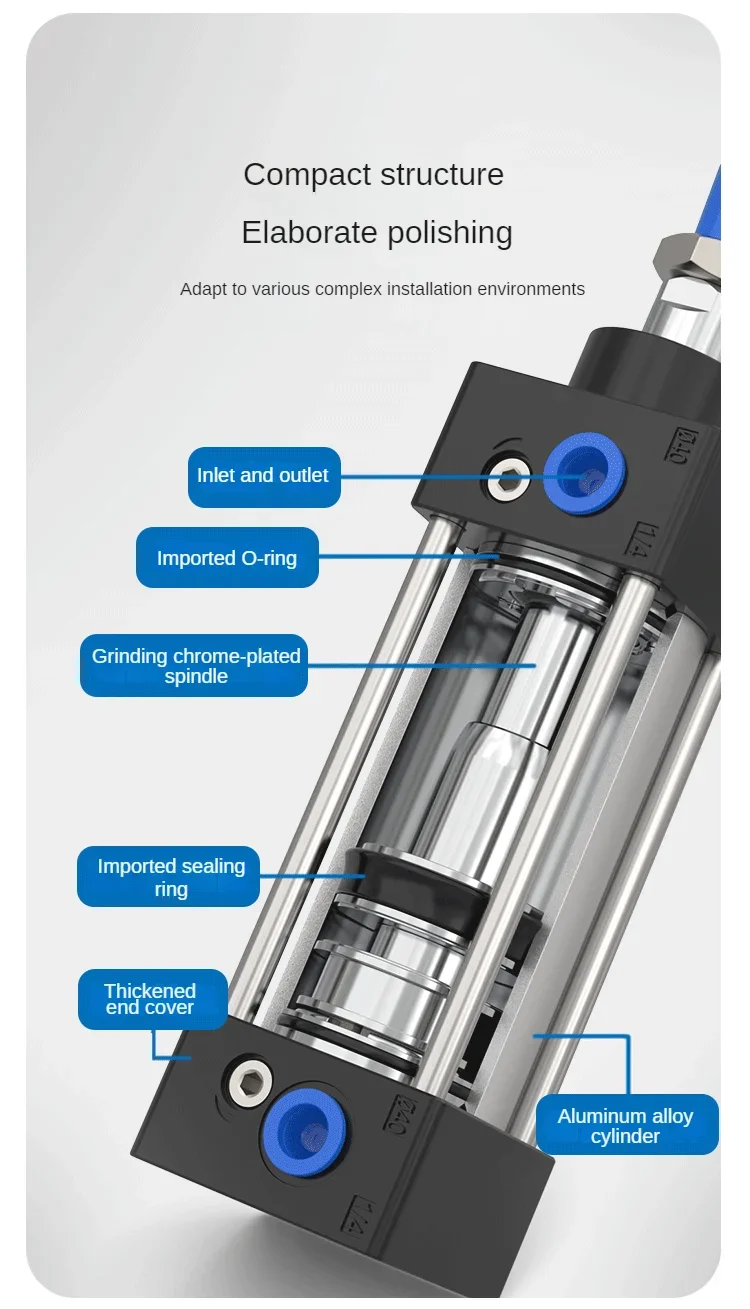 Compact structure

Elaborate polishing

Adapt to various complex installation environments

Inlet and outlet

Imported O-ring

Grinding chrome-plated spindle

Imported sealing ring

Thickened end cover

Aluminum alloy cylinder

Ø40

1/4

Ø40

1/4