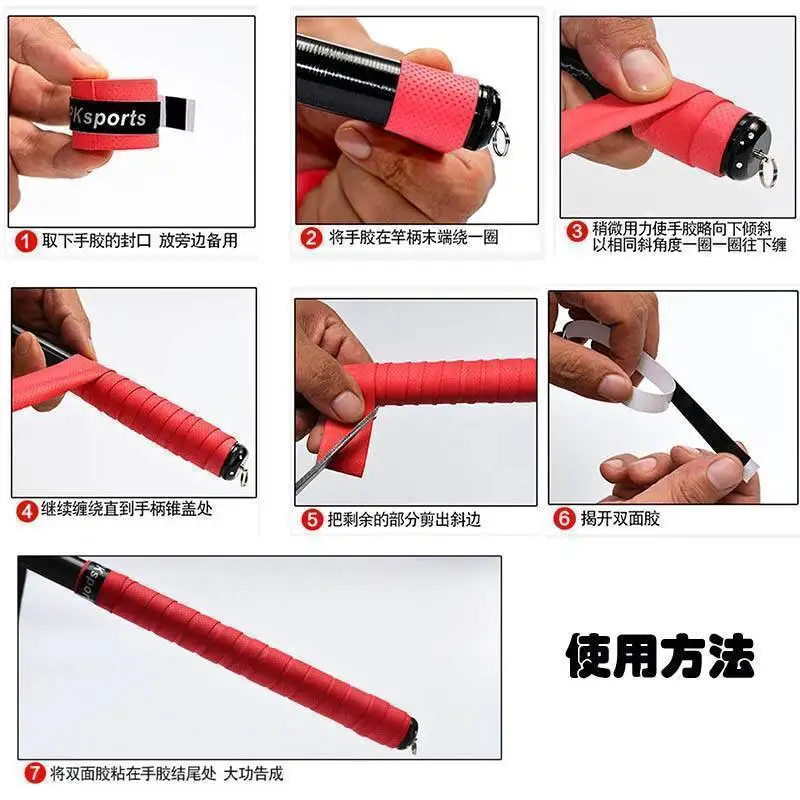 Ksports

1 取下手胶的封口 放旁边备用

2 将手胶在竿柄末端绕一圈

3 稍微用力使手胶略向下倾斜 以相同斜角度一圈一圈往下缠

4 继续缠绕直到手柄锥盖处

5 把剩余的部分剪出斜边

6 揭开双面胶

7 将双面胶粘在手胶结尾处 大功告成

使用方法