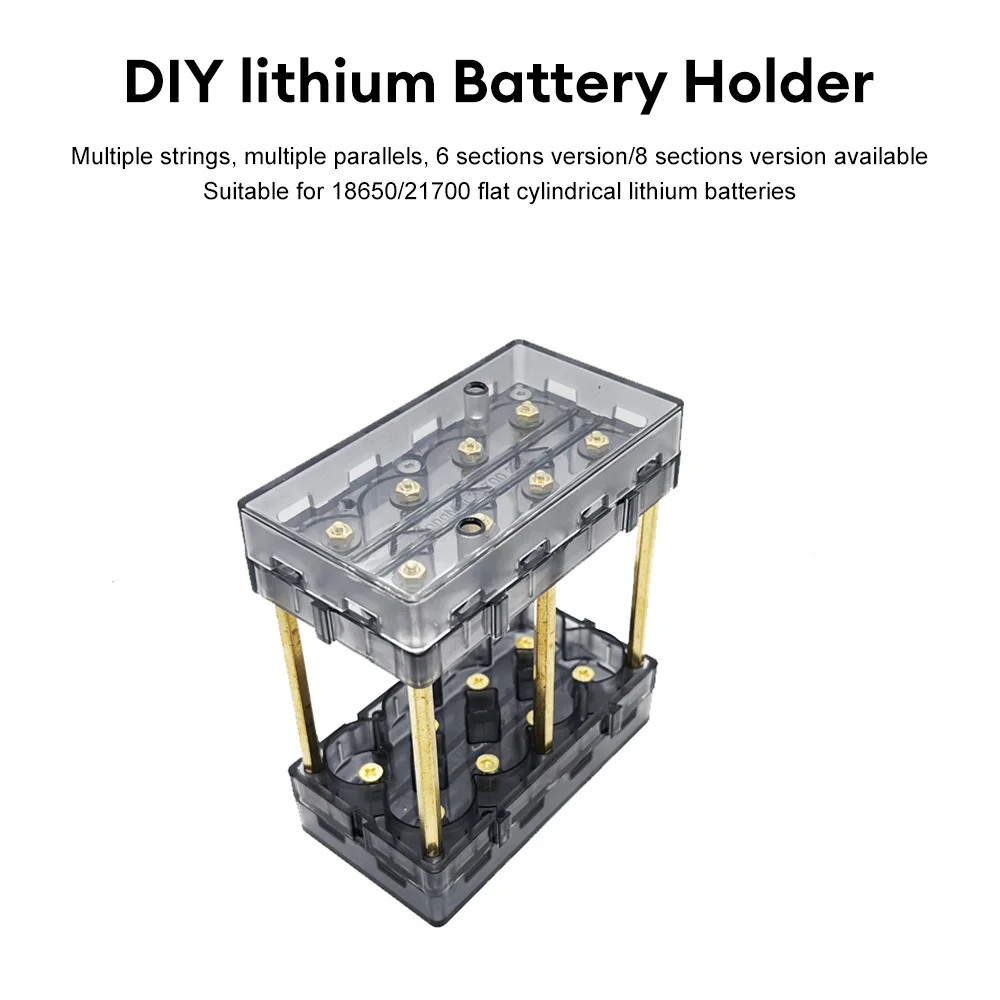 DIY lithium Battery Holder

Multiple strings, multiple parallels, 6 sections version/8 sections version available
Suitable for 18650/21700 flat cylindrical lithium batteries