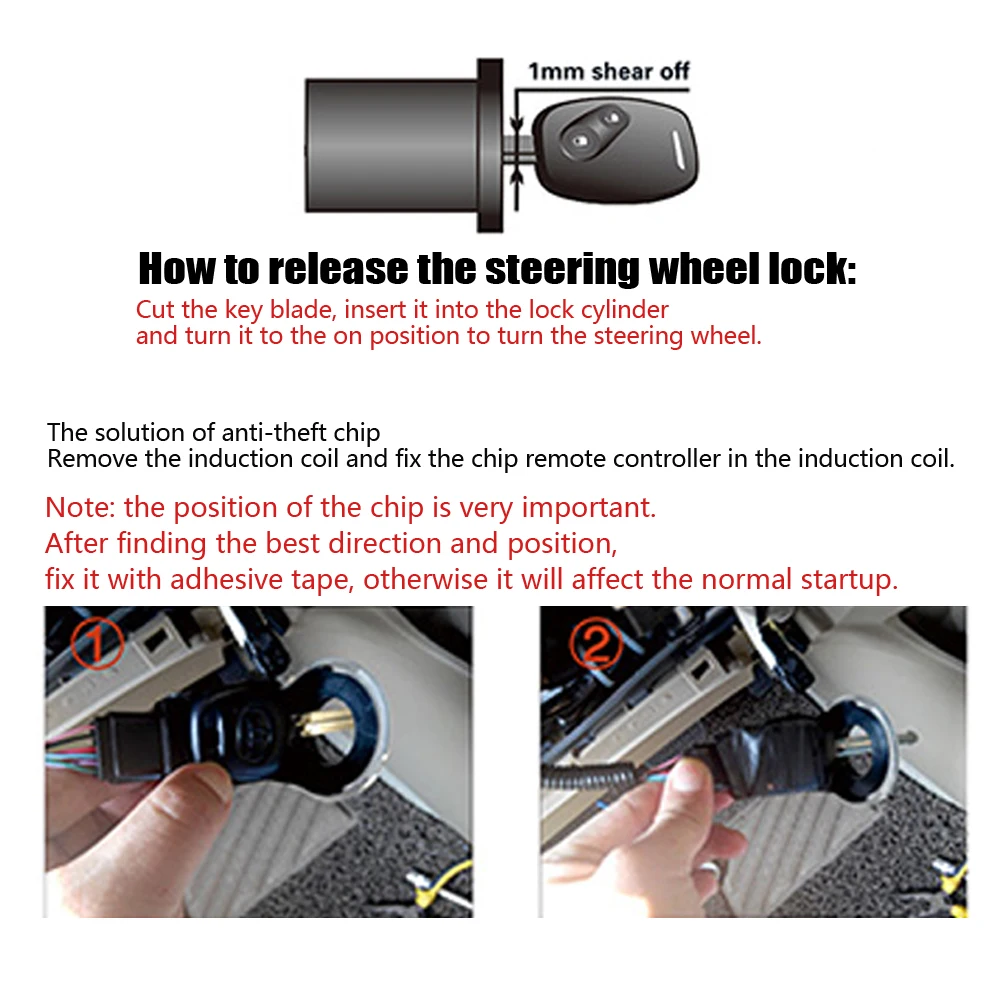 1mm shear off

How to release the steering wheel lock:

Cut the key blade, insert it into the lock cylinder and turn it to the on position to turn the steering wheel.

The solution of anti-theft chip
Remove the induction coil and fix the chip remote controller in the induction coil.

Note: the position of the chip is very important.
After finding the best direction and position,
fix it with adhesive tape, otherwise it will affect the normal startup.

①

②