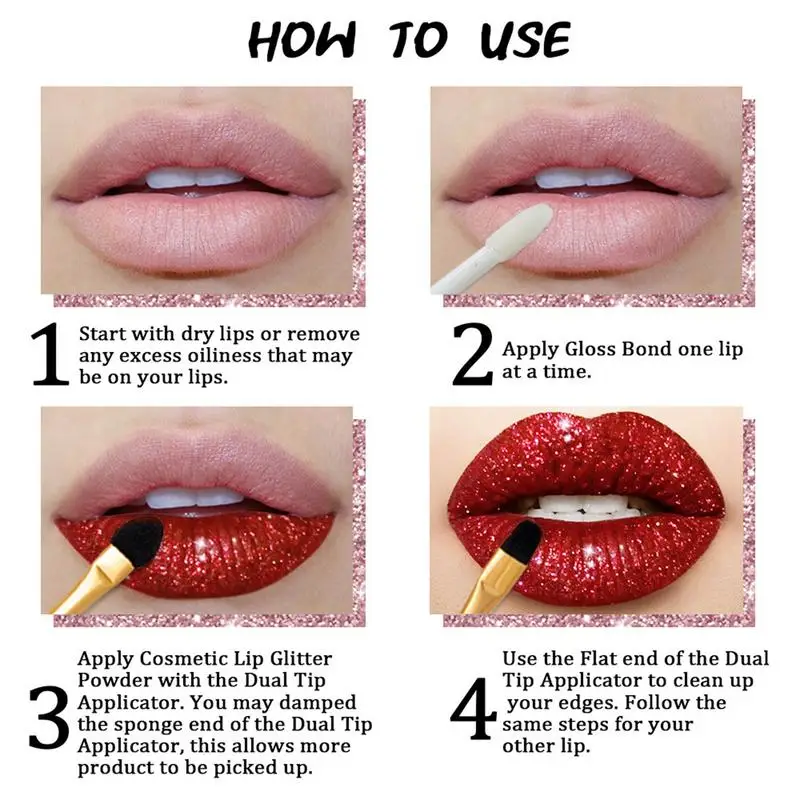 HOW TO USE

1 Start with dry lips or remove any excess oiliness that may be on your lips.

2 Apply Gloss Bond one lip at a time.

3 Apply Cosmetic Lip Glitter Powder with the Dual Tip Applicator. You may damped the sponge end of the Dual Tip Applicator, this allows more product to be picked up.

4 Use the Flat end of the Dual Tip Applicator to clean up your edges. Follow the same steps for your other lip.